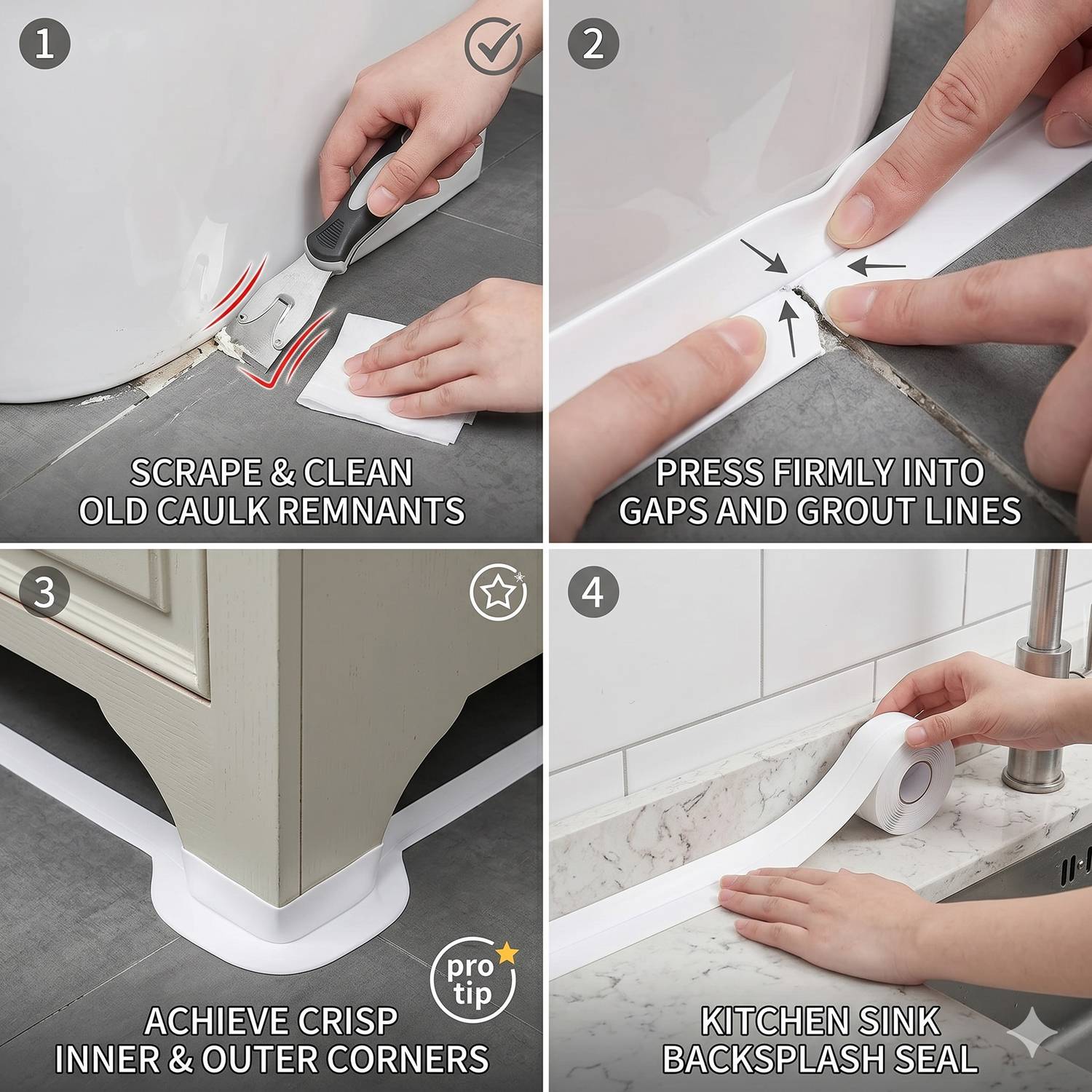 1

SCRAPE & CLEAN OLD CAULK REMNANTS

2

PRESS FIRMLY INTO GAPS AND GROUT LINES

3

pro tip

ACHIEVE CRISP INNER & OUTER CORNERS

4

KITCHEN SINK BACKSPLASH SEAL