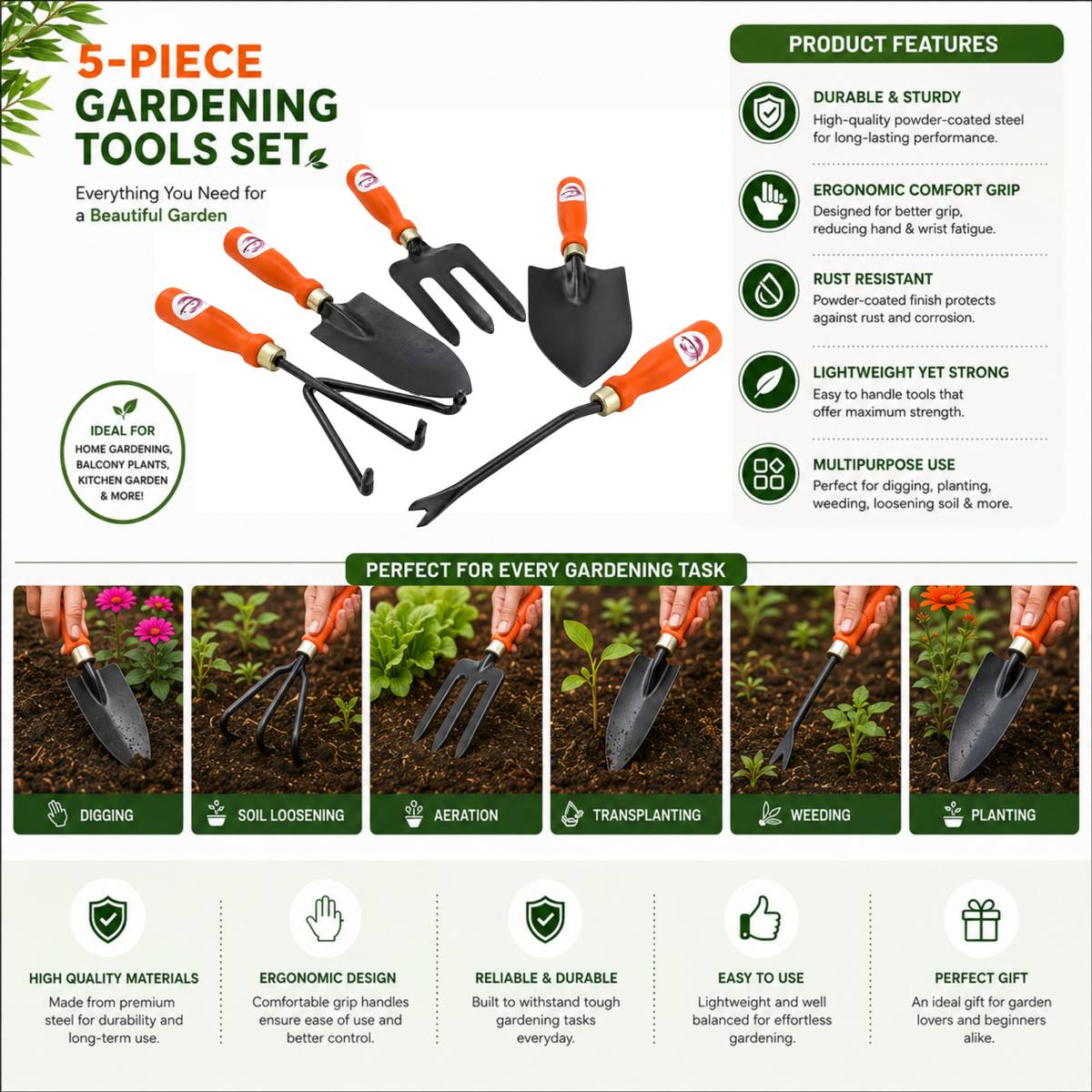 5-PIECE GARDENING TOOLS SET

Everything You Need for a Beautiful Garden

IDEAL FOR
HOME GARDENING, BALCONY PLANTS, KITCHEN GARDEN & MORE!

PRODUCT FEATURES

DURABLE & STURDY
High-quality powder-coated steel for long-lasting performance.

ERGONOMIC COMFORT GRIP
Designed for better grip, reducing hand & wrist fatigue.

RUST RESISTANT
Powder-coated finish protects against rust and corrosion.

LIGHTWEIGHT YET STRONG
Easy to handle tools that offer maximum strength.

MULTIPURPOSE USE
Perfect for digging, planting, weeding, loosening soil & more.

PERFECT FOR EVERY GARDENING TASK

DIGGING

SOIL LOOSENING

AERATION

TRANSPLANTING

WEEDING

PLANTING

HIGH QUALITY MATERIALS
Made from premium steel for durability and long-term use.

ERGONOMIC DESIGN
Comfortable grip handles ensure ease of use and better control.

RELIABLE & DURABLE
Built to withstand tough gardening tasks everyday.

EASY TO USE
Lightweight and well balanced for effortless gardening.

PERFECT GIFT
An ideal gift for garden lovers and beginners alike.