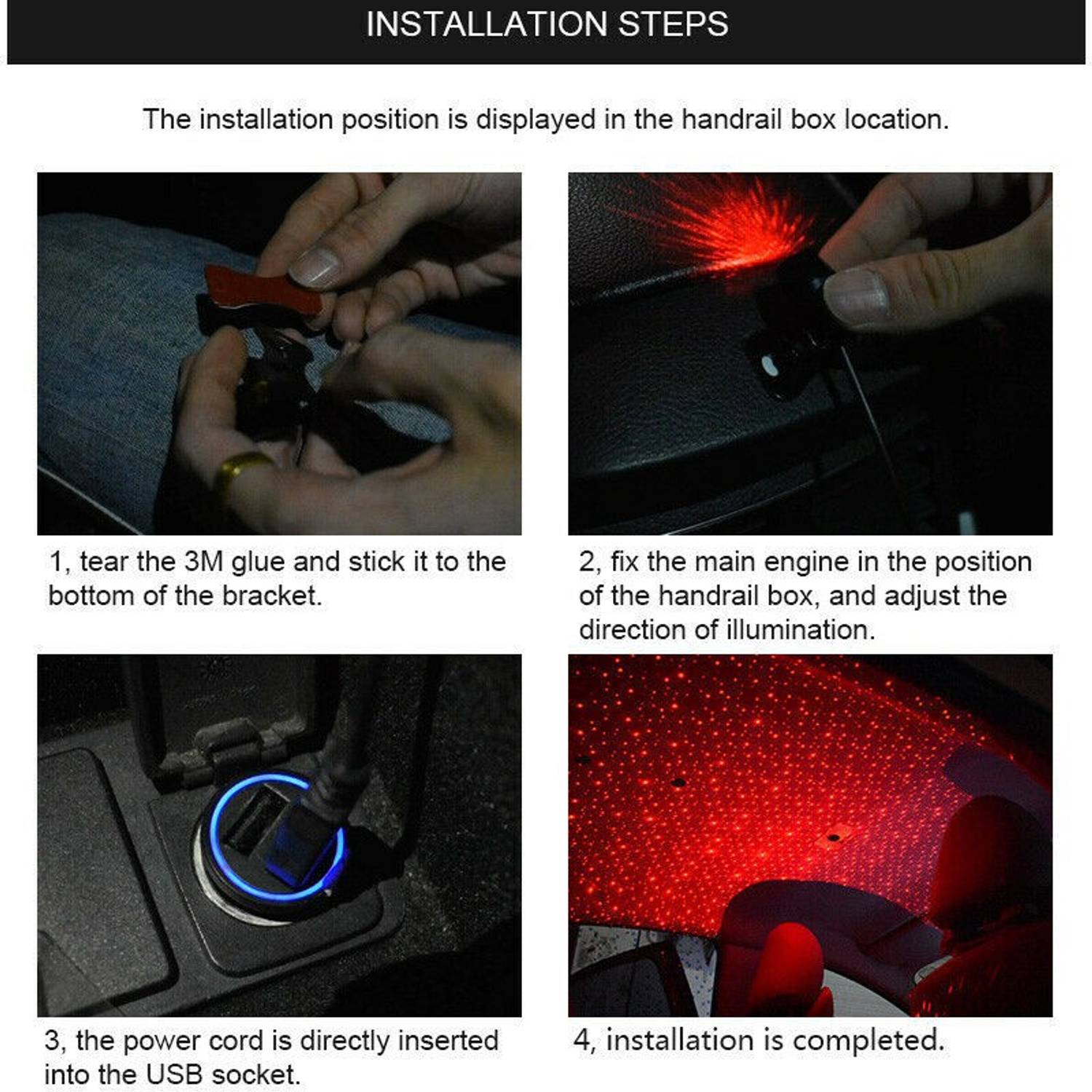 INSTALLATION STEPS

The installation position is displayed in the handrail box location.

1, tear the 3M glue and stick it to the bottom of the bracket.

2, fix the main engine in the position of the handrail box, and adjust the direction of illumination.

3, the power cord is directly inserted into the USB socket.

4, installation is completed.