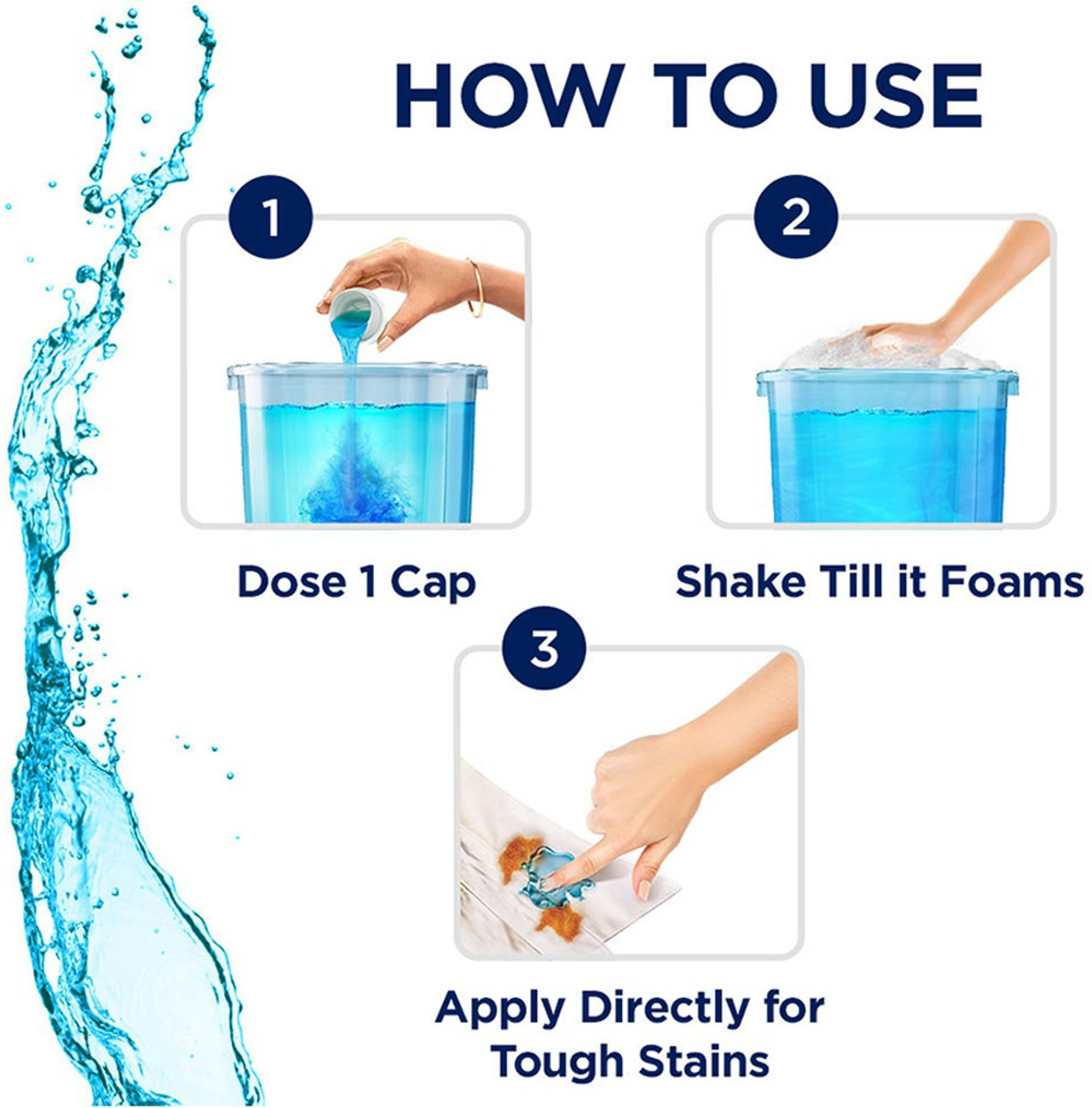 HOW TO USE

1

Dose 1 Cap

2

Shake Till it Foams

3

Apply Directly for Tough Stains