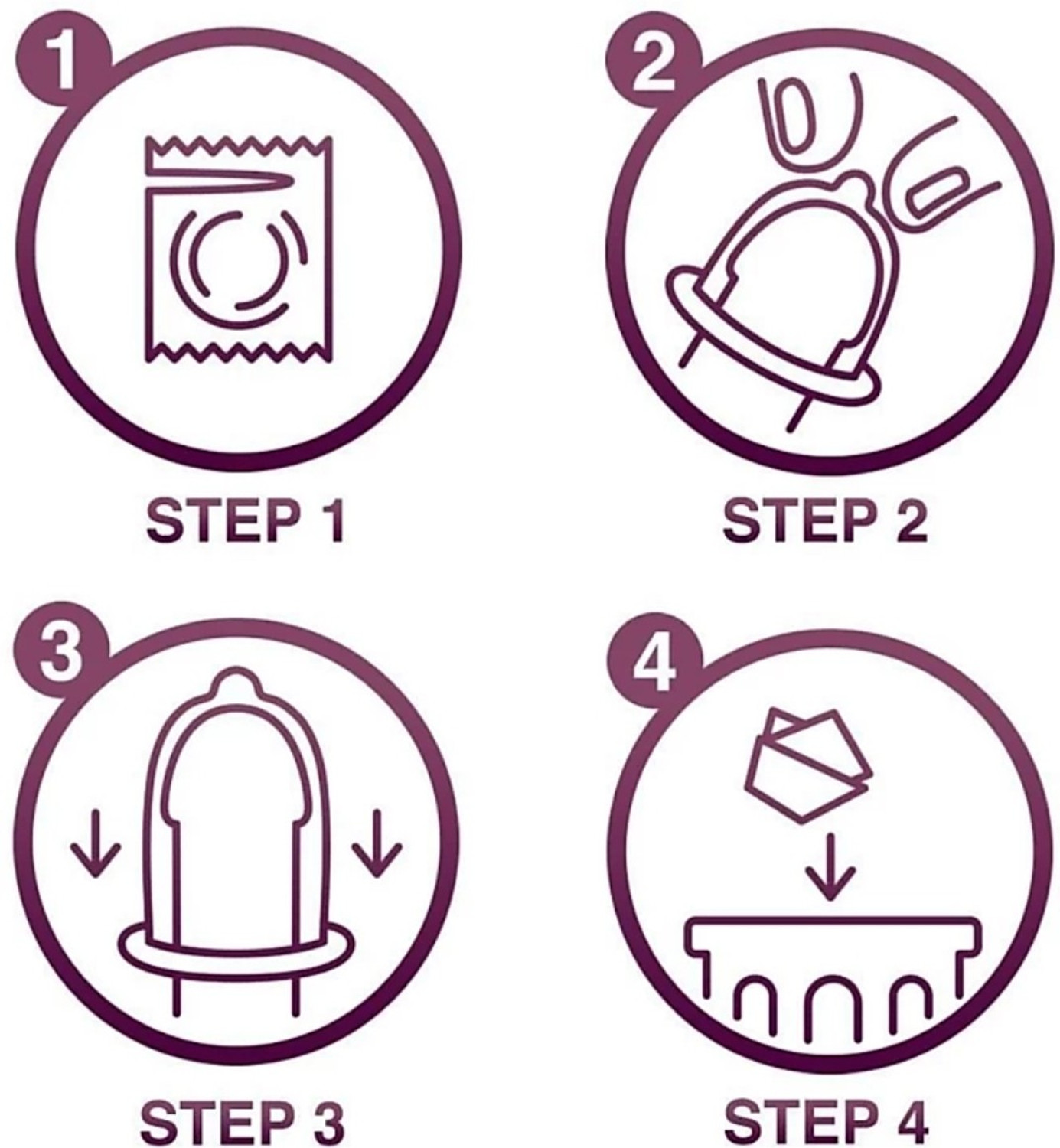 1

STEP 1

2

STEP 2

3

STEP 3

4

STEP 4