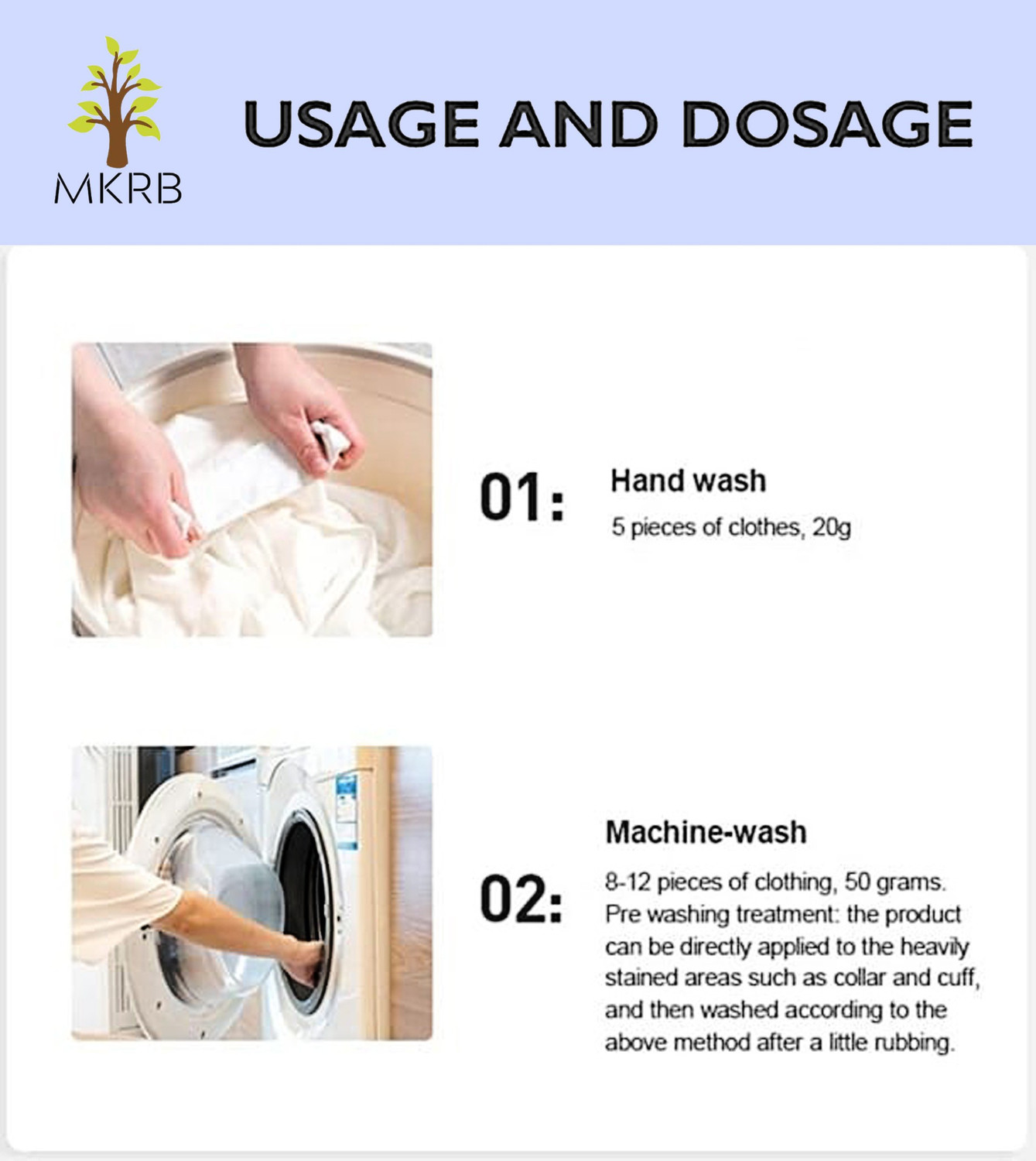 MKRB

USAGE AND DOSAGE

01:

Hand wash

5 pieces of clothes, 20g

02:

Machine-wash

8-12 pieces of clothing, 50 grams. Pre washing treatment: the product can be directly applied to the heavily stained areas such as collar and cuff, and then washed according to the above method after a little rubbing.