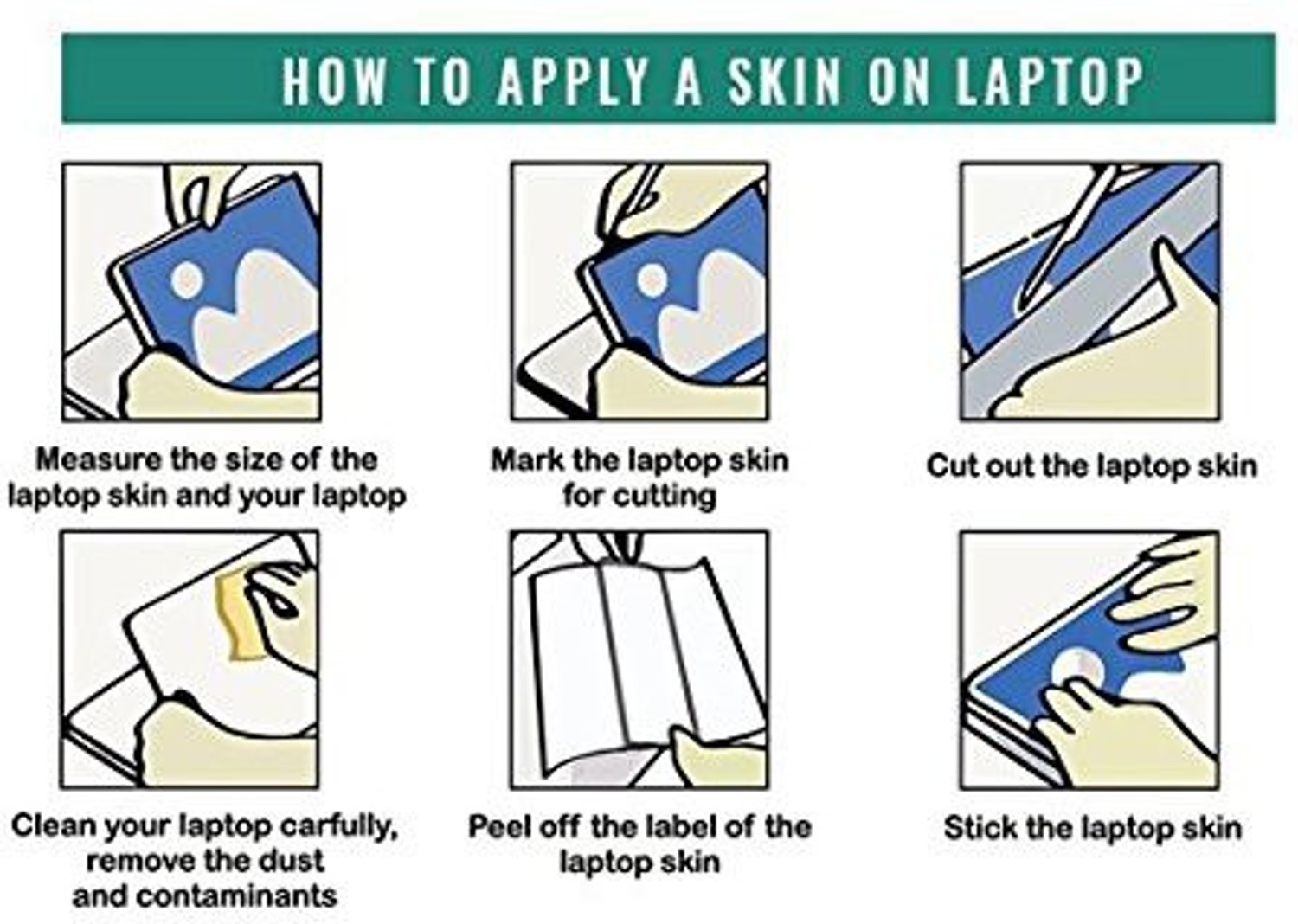 HOW TO APPLY A SKIN ON LAPTOP

Measure the size of the laptop skin and your laptop

Mark the laptop skin for cutting

Cut out the laptop skin

Clean your laptop carfully, remove the dust and contaminants

Peel off the label of the laptop skin

Stick the laptop skin