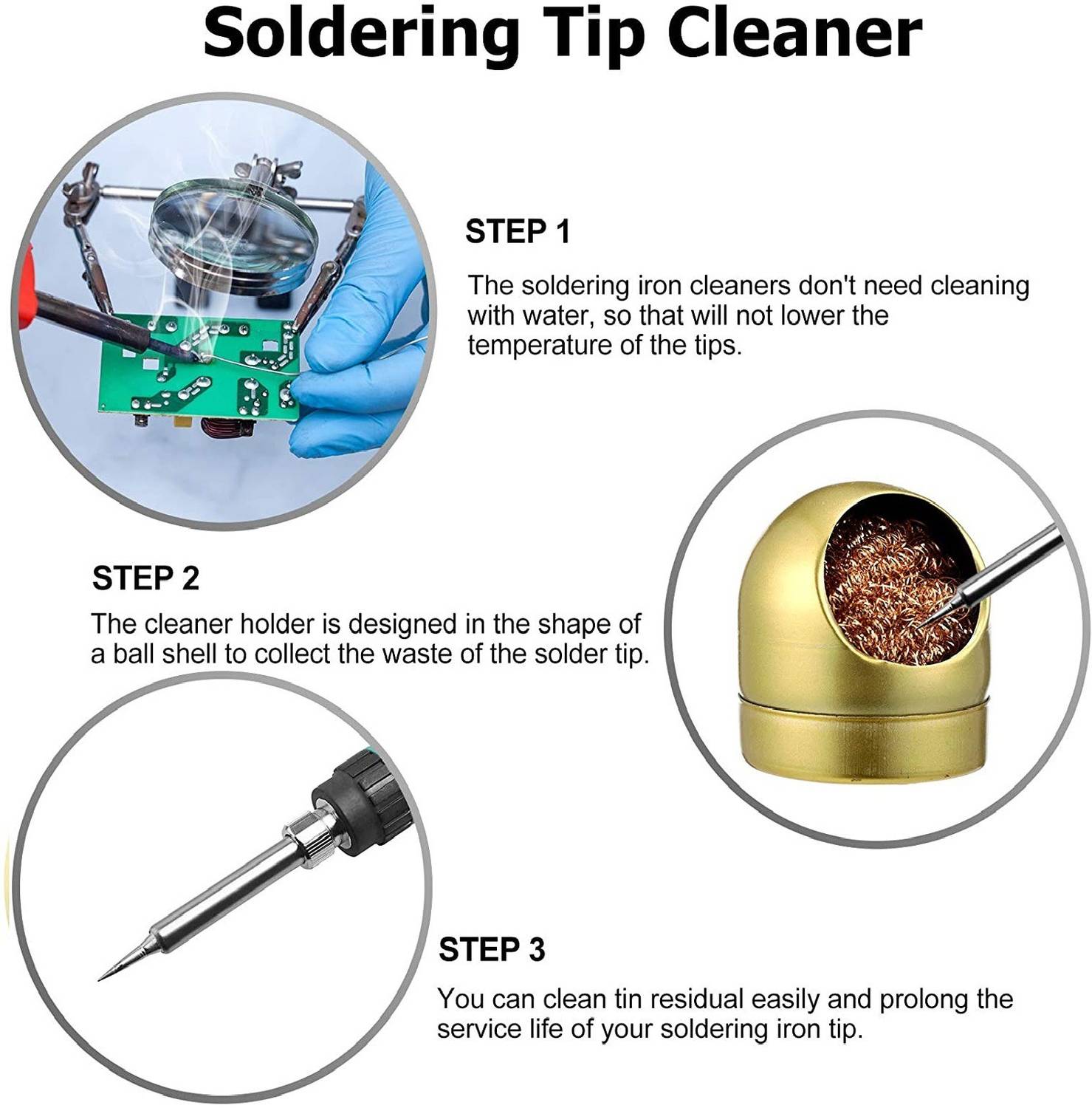 Soldering Tip Cleaner

STEP 1

The soldering iron cleaners don't need cleaning with water, so that will not lower the temperature of the tips.

STEP 2

The cleaner holder is designed in the shape of a ball shell to collect the waste of the solder tip.

STEP 3

You can clean tin residual easily and prolong the service life of your soldering iron tip.