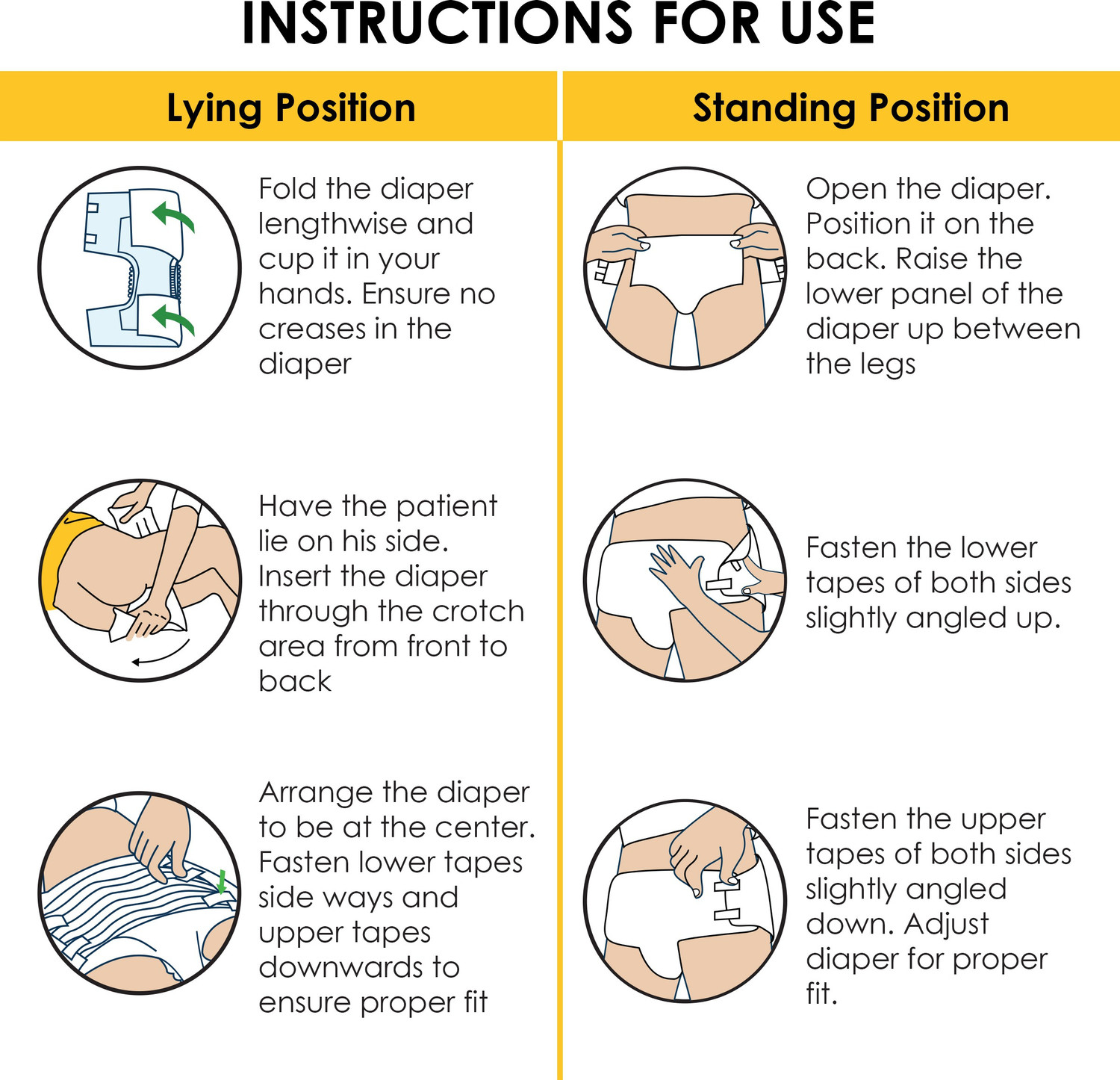 INSTRUCTIONS FOR USE

Lying Position

Fold the diaper lengthwise and cup it in your hands. Ensure no creases in the diaper

Have the patient lie on his side. Insert the diaper through the crotch area from front to back

Arrange the diaper to be at the center. Fasten lower tapes side ways and upper tapes downwards to ensure proper fit

Standing Position

Open the diaper. Position it on the back. Raise the lower panel of the diaper up between the legs

Fasten the lower tapes of both sides slightly angled up.

Fasten the upper tapes of both sides slightly angled down. Adjust diaper for proper fit.