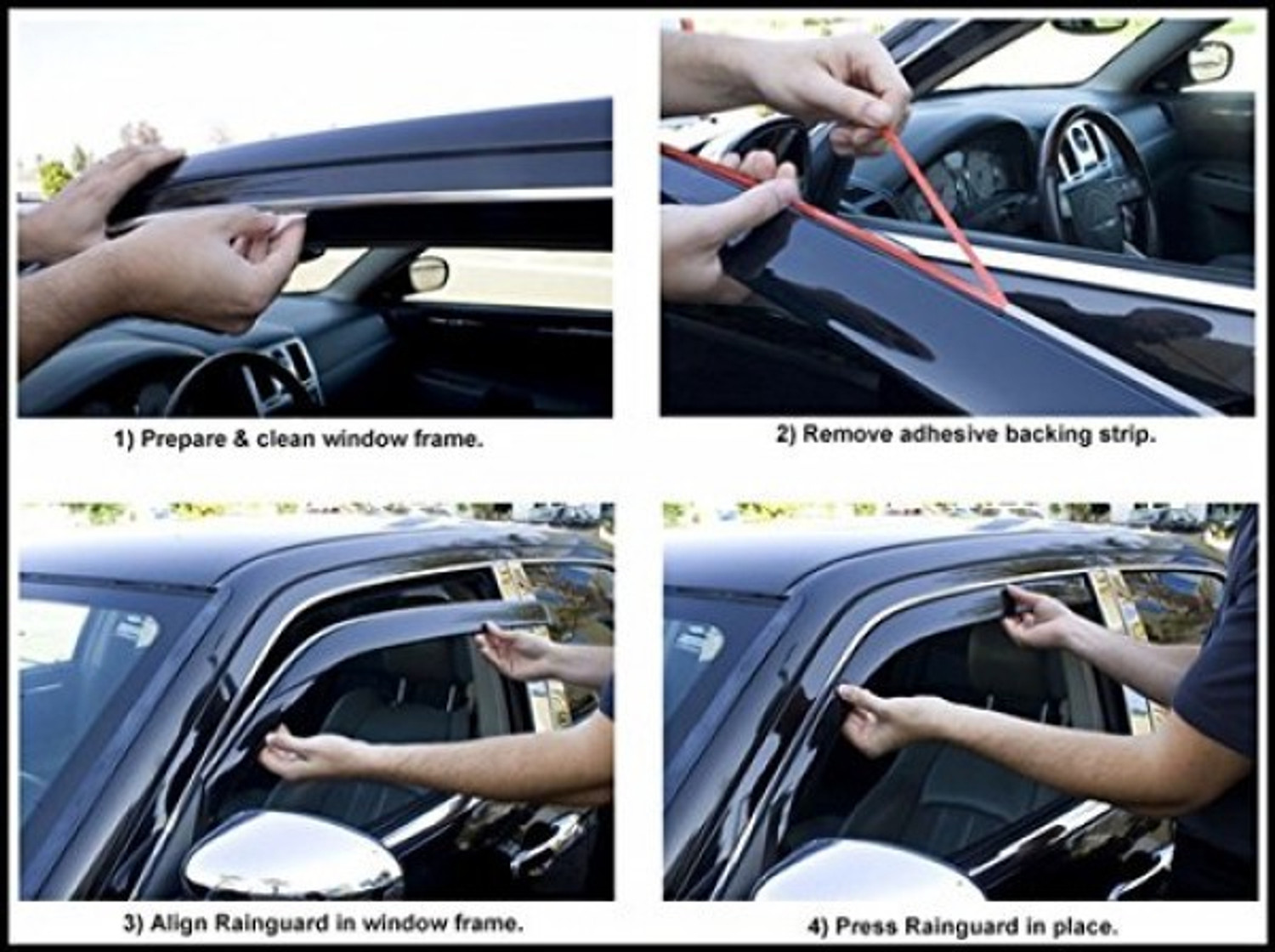 1) Prepare & clean window frame.

2) Remove adhesive backing strip.

3) Align Rainguard in window frame.

4) Press Rainguard in place.