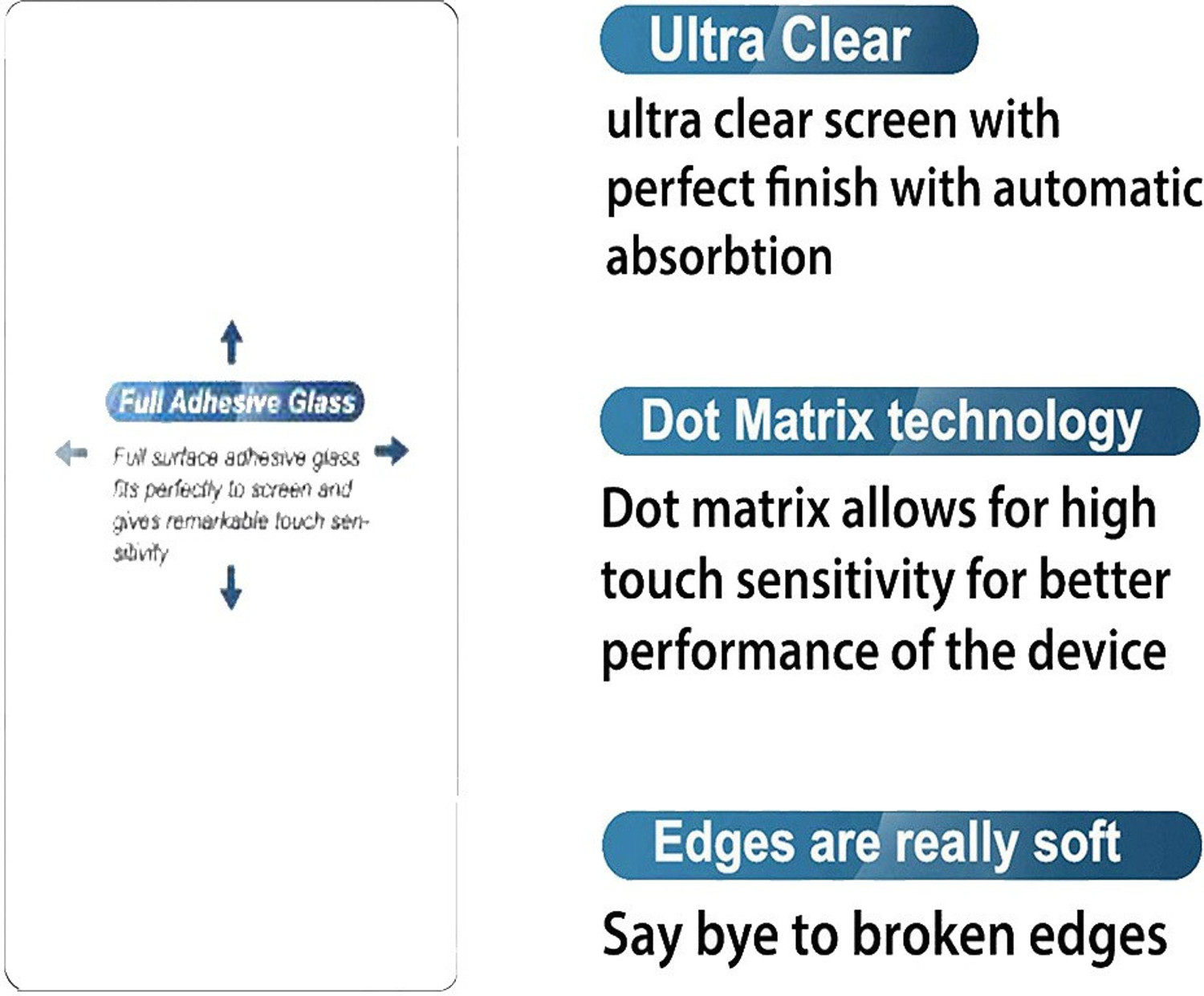 Full Adhesive Glass

Full surface adhesive glass fits perfectly to screen and gives remarkable touch sensitivity

Ultra Clear

ultra clear screen with perfect finish with automatic absorbtion

Dot Matrix technology

Dot matrix allows for high touch sensitivity for better performance of the device

Edges are really soft

Say bye to broken edges