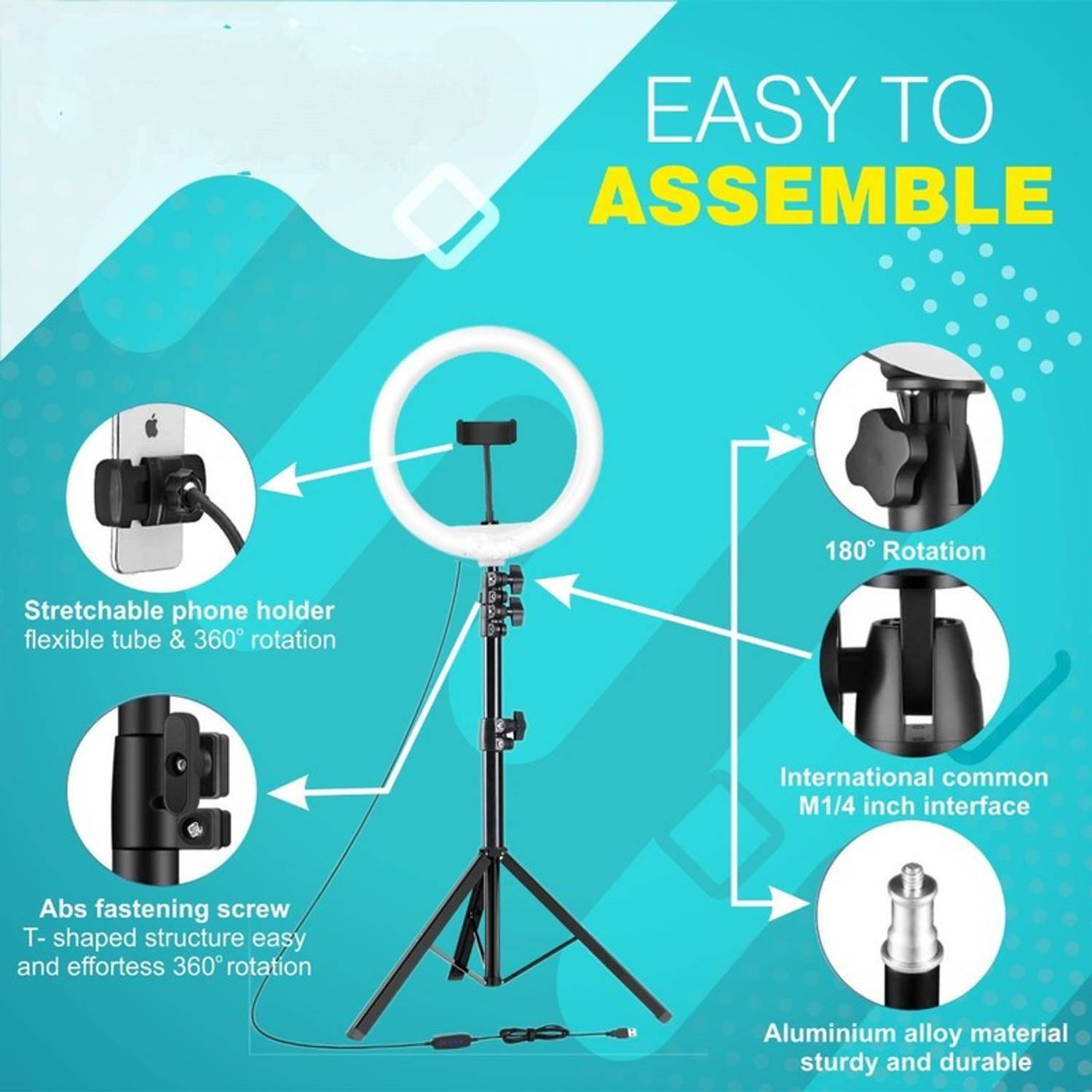 EASY TO
ASSEMBLE

Stretchable phone holder
flexible tube & 360° rotation

Abs fastening screw
T- shaped structure easy and effortess 360° rotation

180° Rotation

International common
M1/4 inch interface

Aluminium alloy material
sturdy and durable