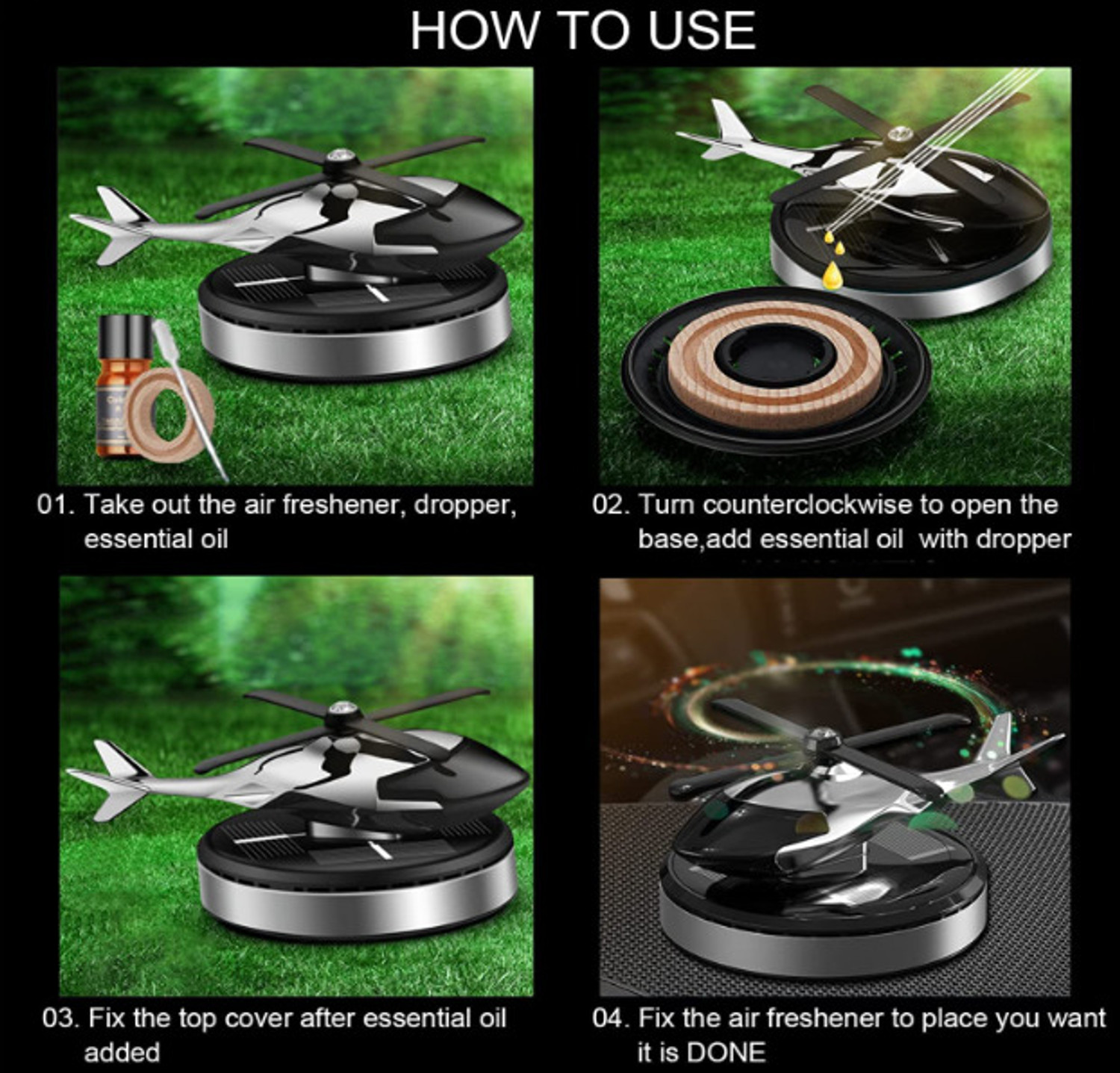 HOW TO USE

01. Take out the air freshener, dropper, essential oil

02. Turn counterclockwise to open the base,add essential oil with dropper

03. Fix the top cover after essential oil added

04. Fix the air freshener to place you want it is DONE