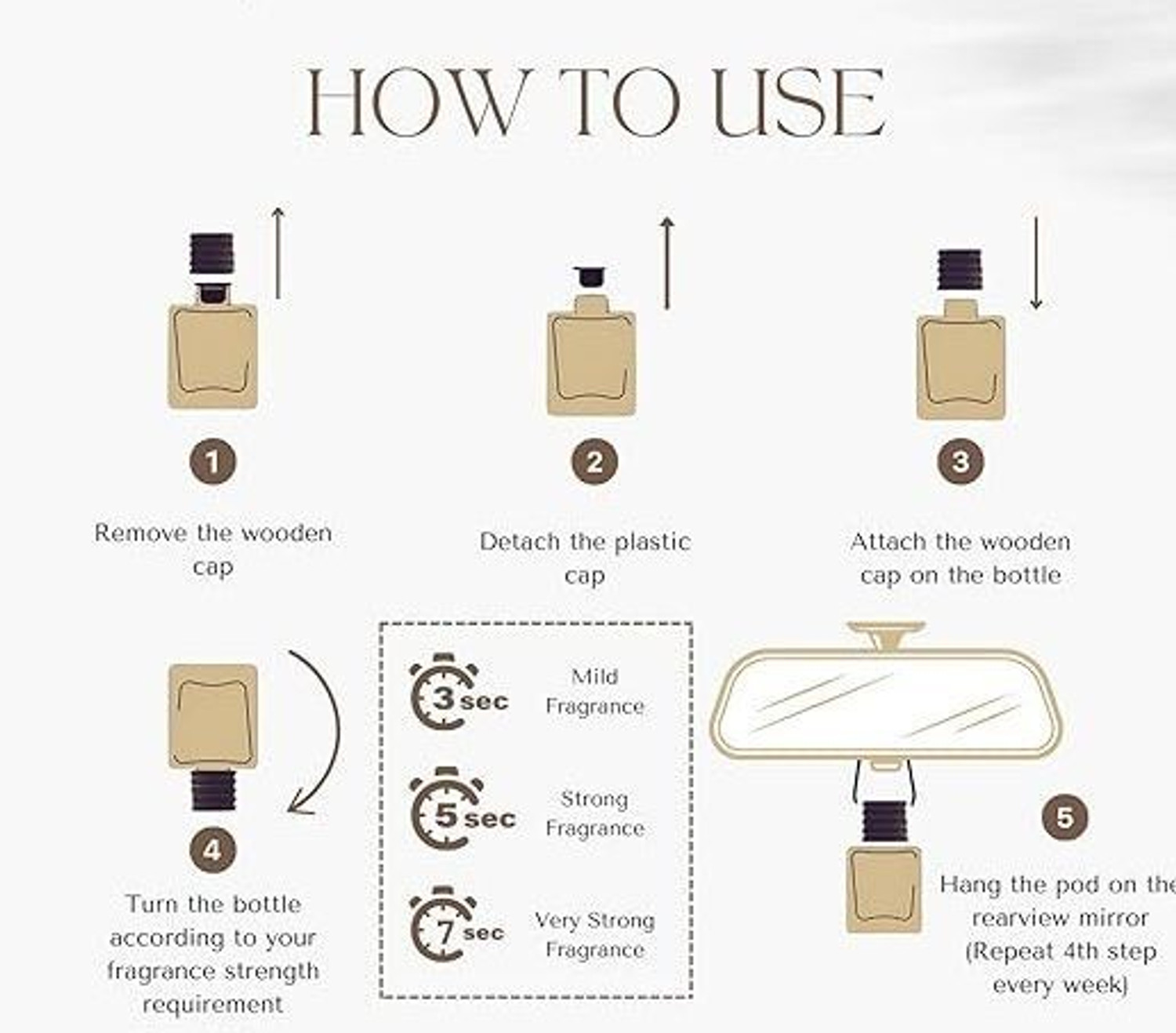 HOW TO USE

1

Remove the wooden cap

2

Detach the plastic cap

3

Attach the wooden cap on the bottle

4

Turn the bottle according to your fragrance strength requirement

3 sec Mild Fragrance

5 sec Strong Fragrance

7 sec Very Strong Fragrance

5

Hang the pod on the rearview mirror (Repeat 4th step every week)