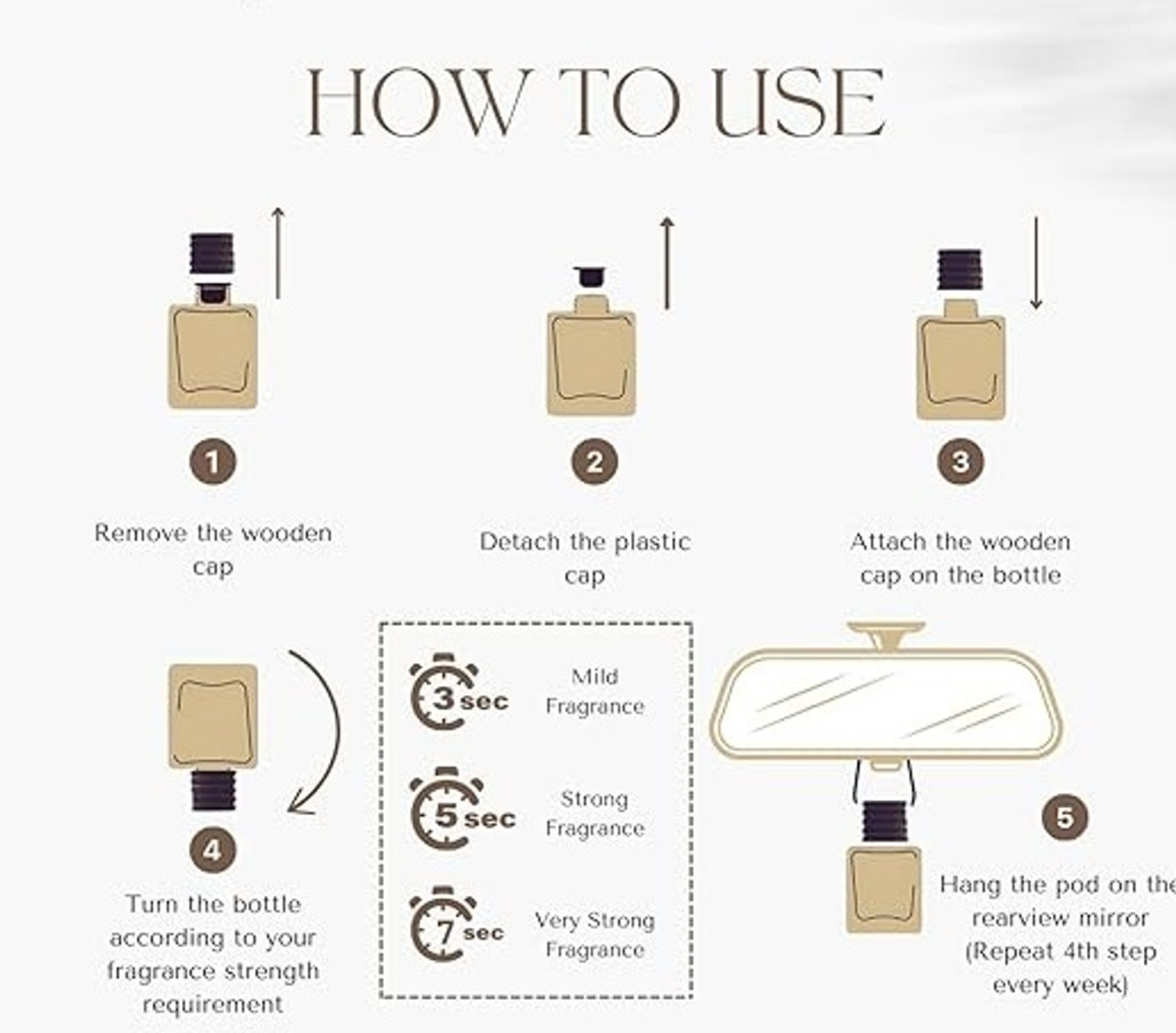 HOW TO USE

1

Remove the wooden cap

2

Detach the plastic cap

3

Attach the wooden cap on the bottle

4

Turn the bottle according to your fragrance strength requirement

3 sec Mild Fragrance

5 sec Strong Fragrance

7 sec Very Strong Fragrance

5

Hang the pod on the rearview mirror (Repeat 4th step every week)