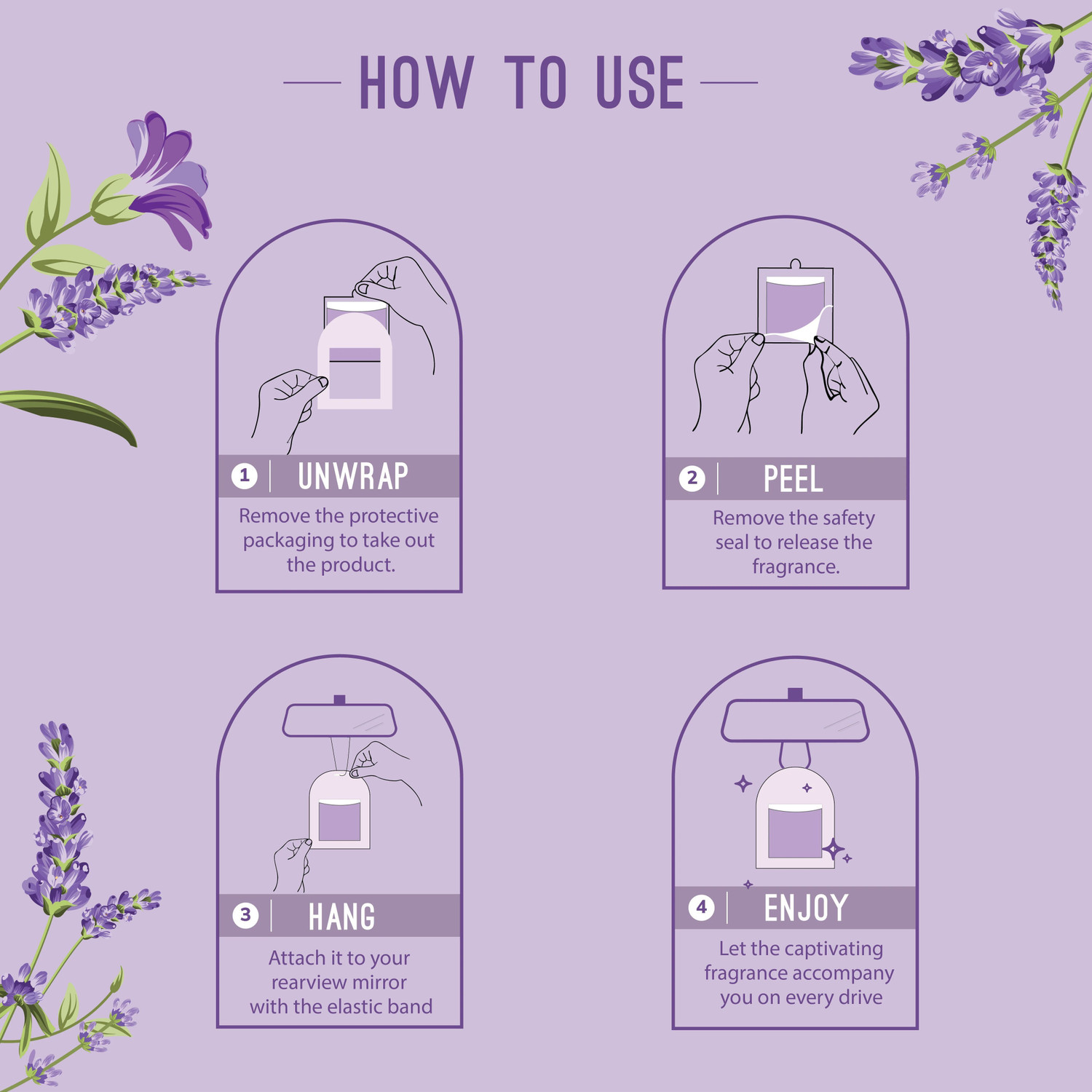 HOW TO USE

1 UNWRAP

Remove the protective packaging to take out the product.

2 PEEL

Remove the safety seal to release the fragrance.

3 HANG

Attach it to your rearview mirror with the elastic band

4 ENJOY

Let the captivating fragrance accompany you on every drive