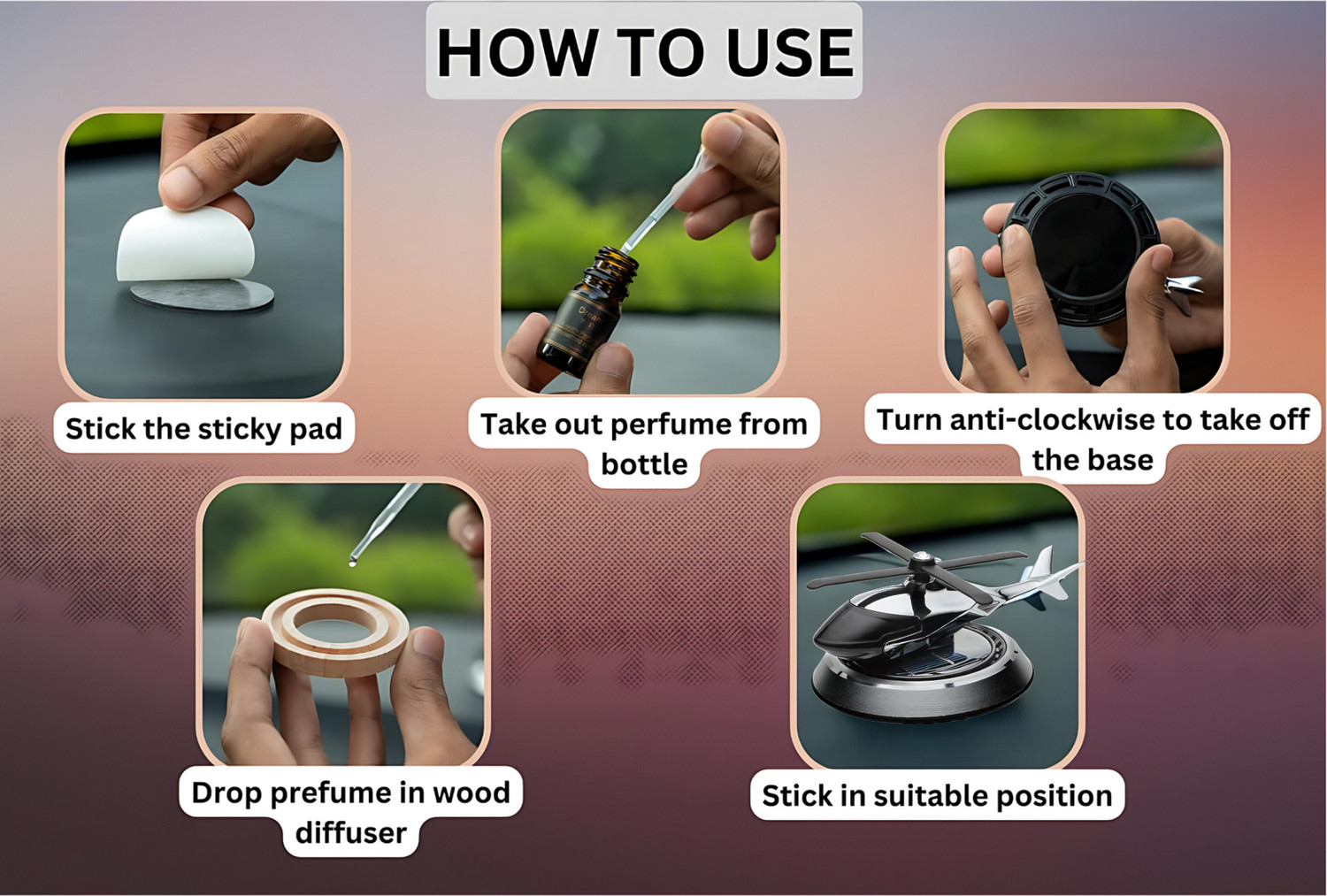 HOW TO USE

Stick the sticky pad

Take out perfume from bottle

Turn anti-clockwise to take off the base

Drop prefume in wood diffuser

Stick in suitable position