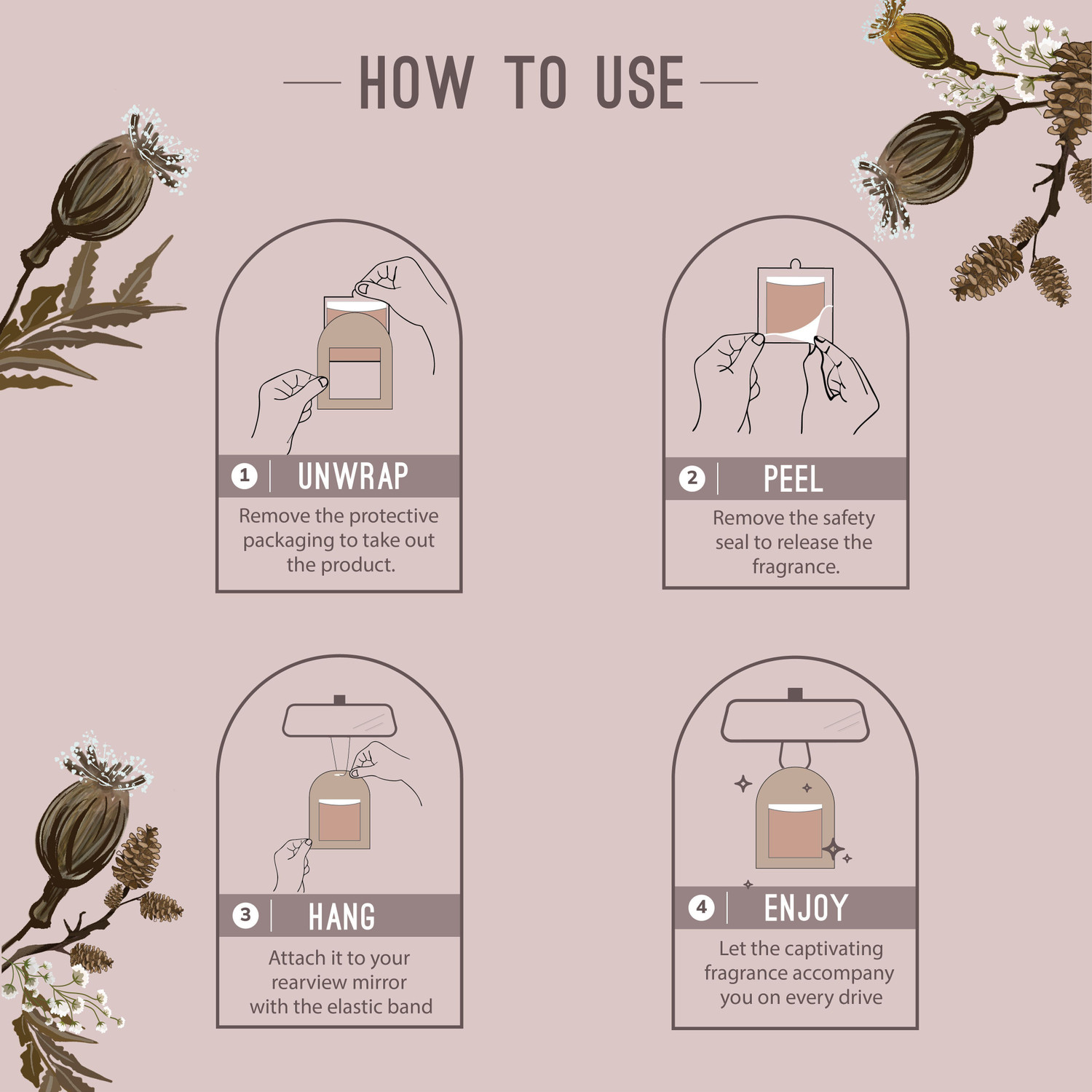 HOW TO USE

1 UNWRAP

Remove the protective packaging to take out the product.

2 PEEL

Remove the safety seal to release the fragrance.

3 HANG

Attach it to your rearview mirror with the elastic band

4 ENJOY

Let the captivating fragrance accompany you on every drive