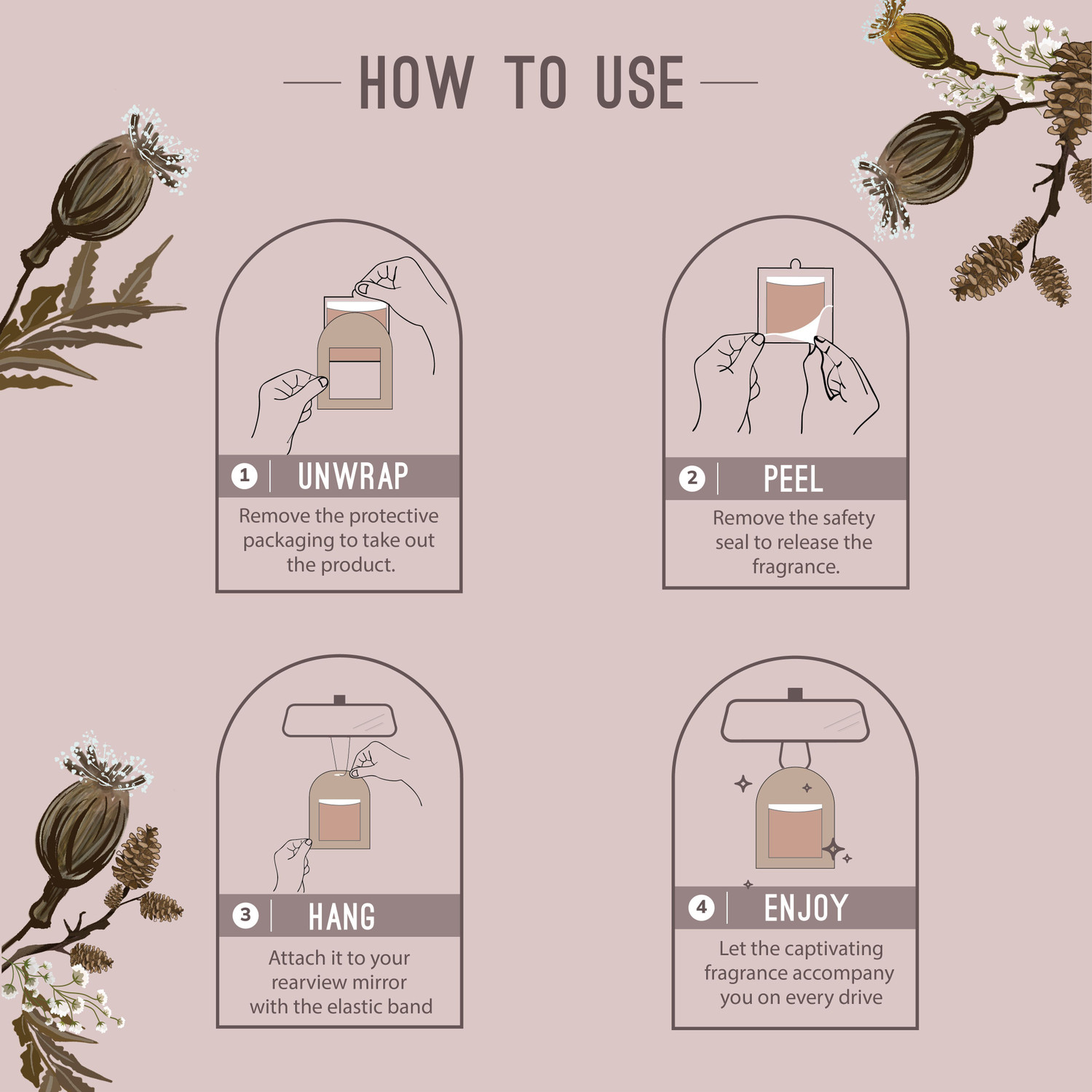 HOW TO USE

1 UNWRAP

Remove the protective packaging to take out the product.

2 PEEL

Remove the safety seal to release the fragrance.

3 HANG

Attach it to your rearview mirror with the elastic band

4 ENJOY

Let the captivating fragrance accompany you on every drive