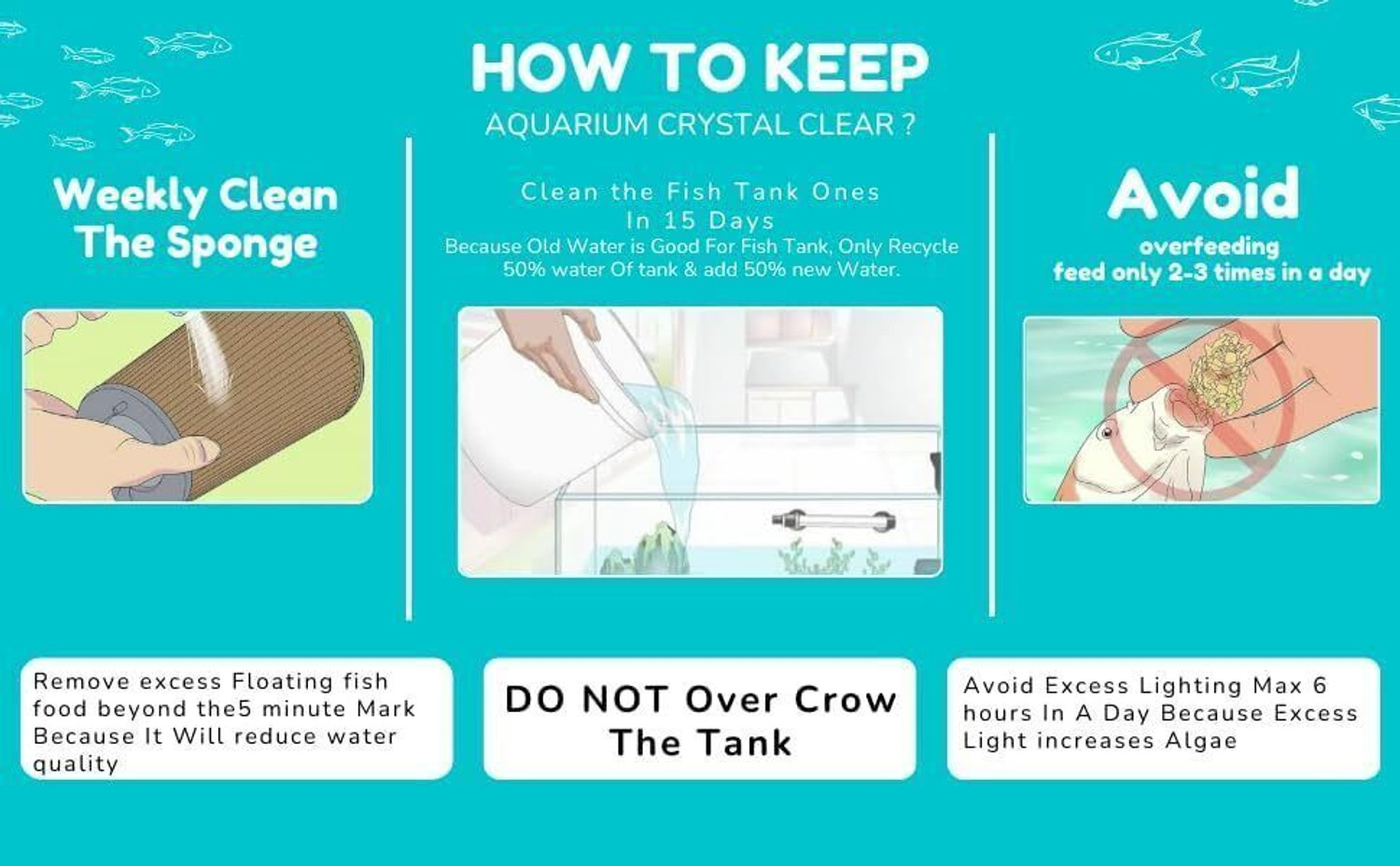 HOW TO KEEP
AQUARIUM CRYSTAL CLEAR ?

Weekly Clean
The Sponge

Clean the Fish Tank Ones
In 15 Days
Because Old Water is Good For Fish Tank, Only Recycle 50% water Of tank & add 50% new Water.

Avoid
overfeeding
feed only 2-3 times in a day

Remove excess Floating fish food beyond the5 minute Mark Because It Will reduce water quality

DO NOT Over Crow
The Tank

Avoid Excess Lighting Max 6 hours In A Day Because Excess Light increases Algae