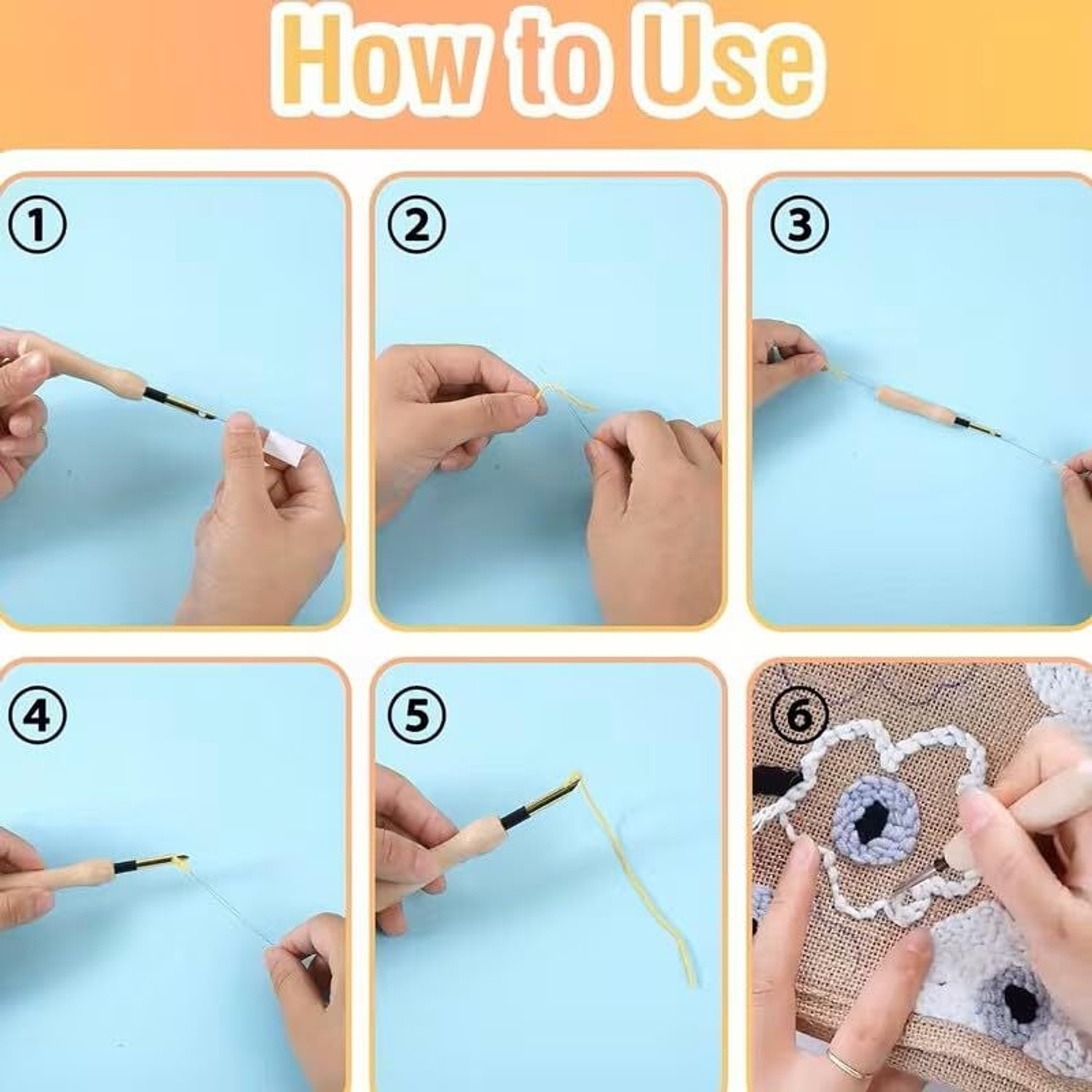 How to Use

①

②

③

④

⑤

⑥