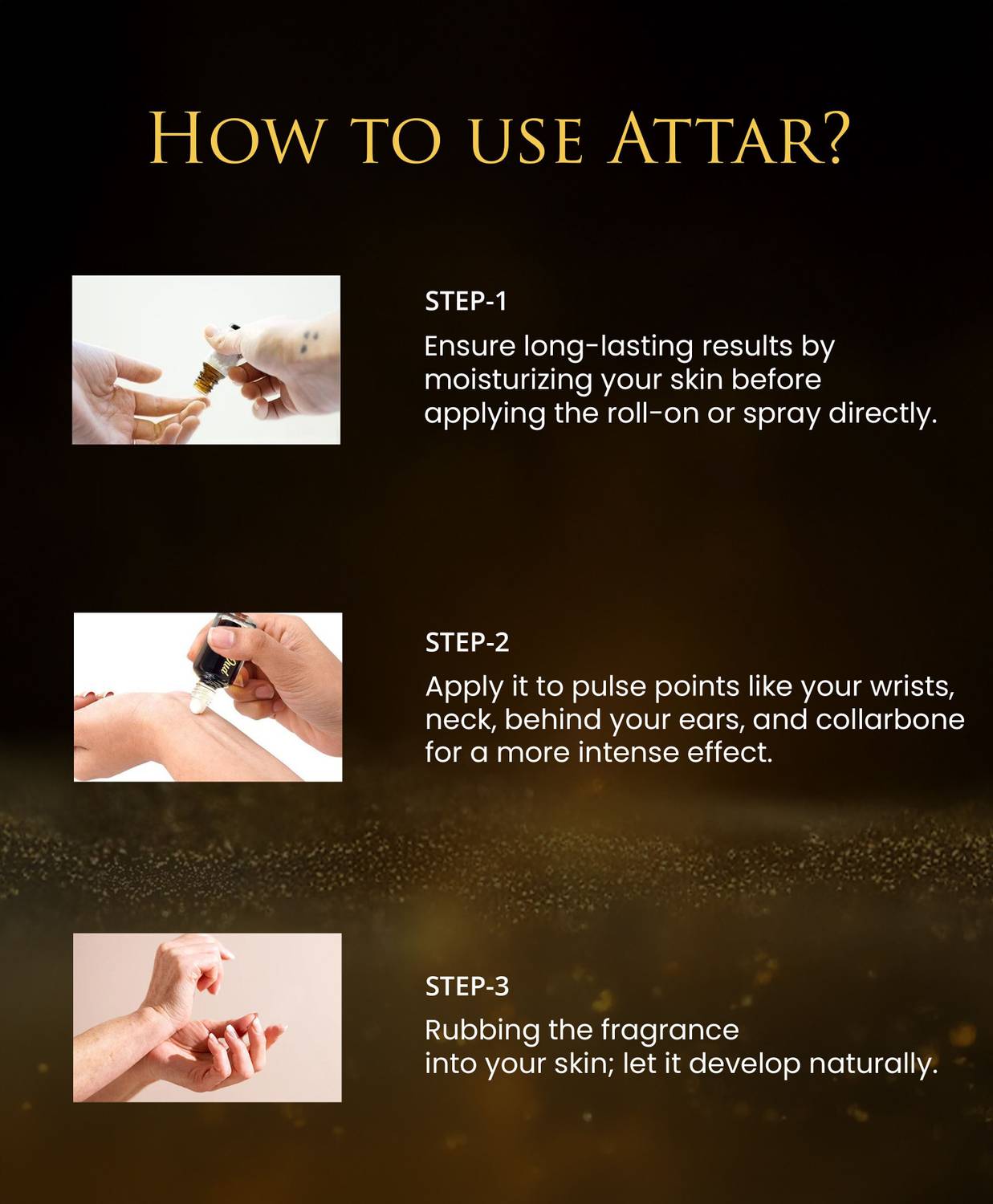 How to use Attar?

STEP-1

Ensure long-lasting results by moisturizing your skin before applying the roll-on or spray directly.

STEP-2

Apply it to pulse points like your wrists, neck, behind your ears, and collarbone for a more intense effect.

STEP-3

Rubbing the fragrance into your skin; let it develop naturally.