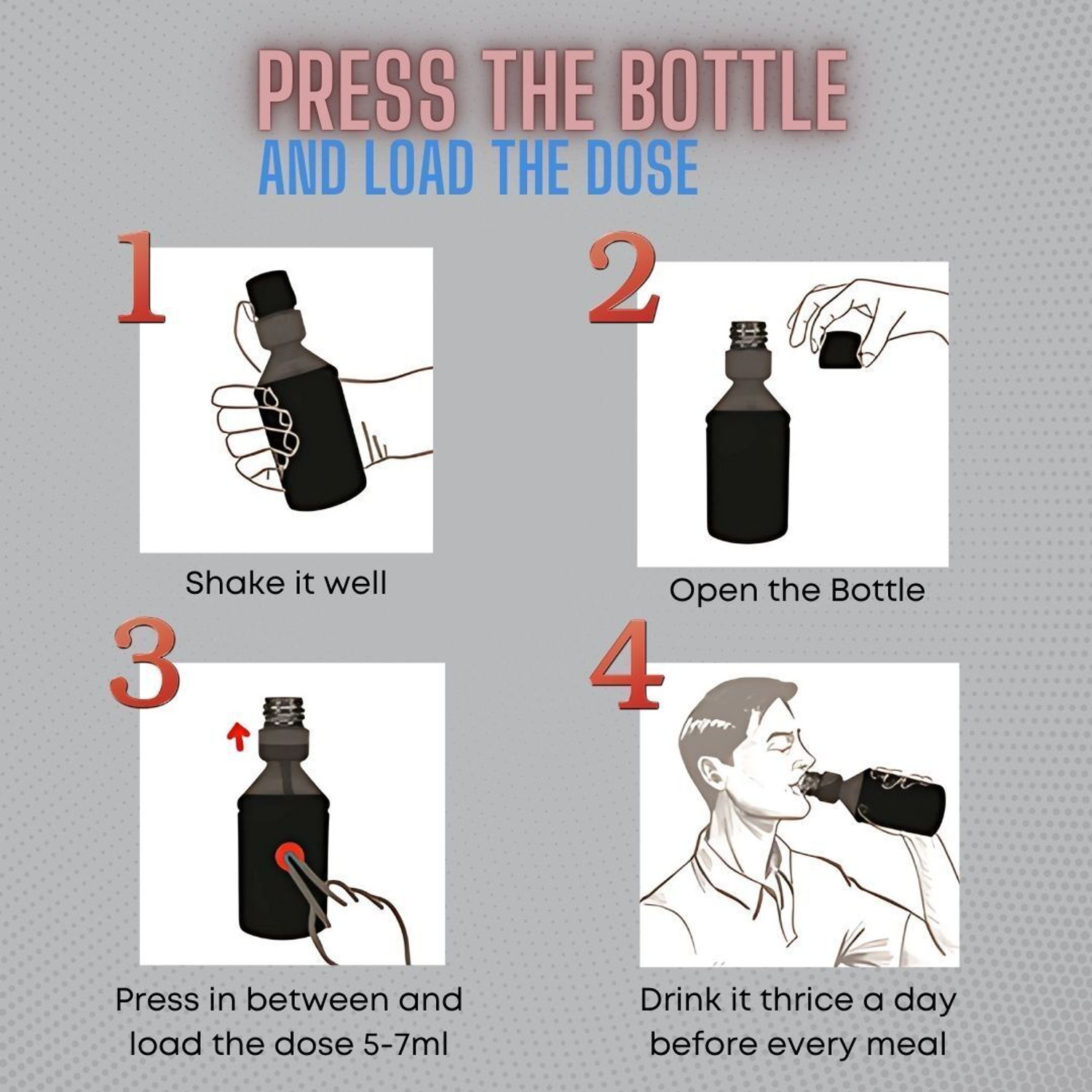 PRESS THE BOTTLE
AND LOAD THE DOSE

1
Shake it well

2
Open the Bottle

3
Press in between and load the dose 5-7ml

4
Drink it thrice a day before every meal