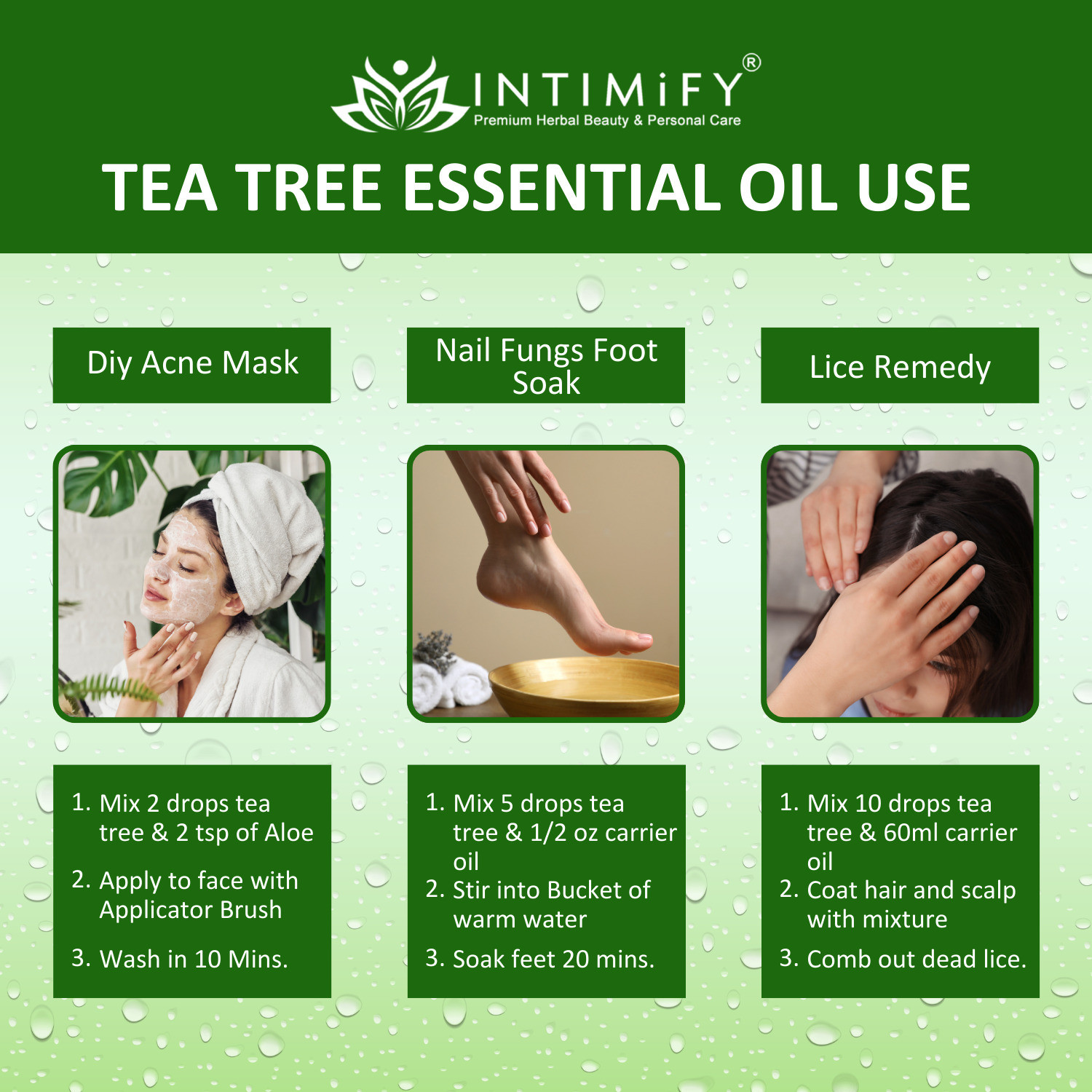 INTIMiFY®
Premium Herbal Beauty & Personal Care

TEA TREE ESSENTIAL OIL USE

Diy Acne Mask

1. Mix 2 drops tea tree & 2 tsp of Aloe
2. Apply to face with Applicator Brush
3. Wash in 10 Mins.

Nail Fungs Foot Soak

1. Mix 5 drops tea tree & 1/2 oz carrier oil
2. Stir into Bucket of warm water
3. Soak feet 20 mins.

Lice Remedy

1. Mix 10 drops tea tree & 60ml carrier oil
2. Coat hair and scalp with mixture
3. Comb out dead lice.