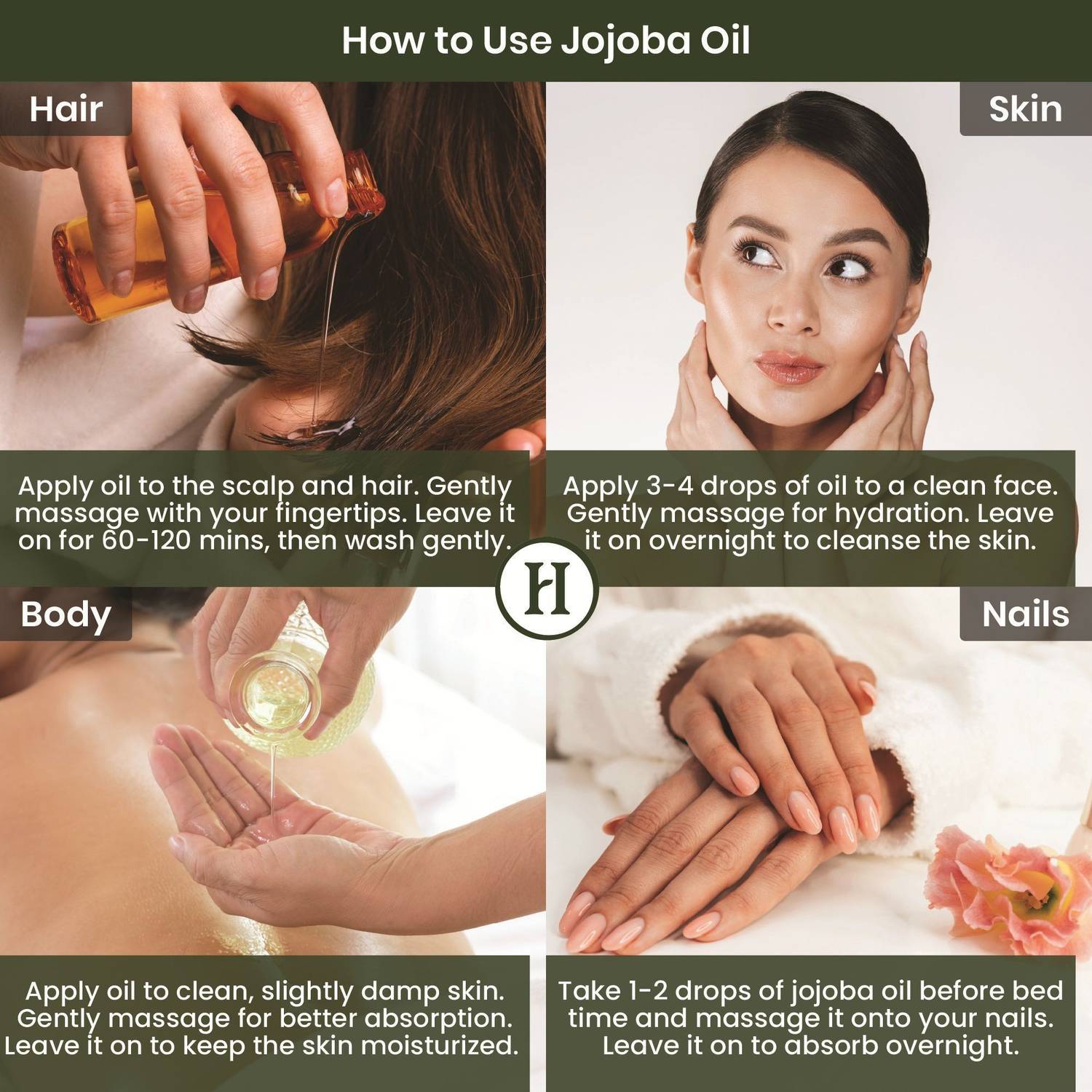 How to Use Jojoba Oil

Hair

Apply oil to the scalp and hair. Gently massage with your fingertips. Leave it on for 60-120 mins, then wash gently.

Skin

Apply 3-4 drops of oil to a clean face. Gently massage for hydration. Leave it on overnight to cleanse the skin.

H

Body

Apply oil to clean, slightly damp skin. Gently massage for better absorption. Leave it on to keep the skin moisturized.

Nails

Take 1-2 drops of jojoba oil before bed time and massage it onto your nails. Leave it on to absorb overnight.