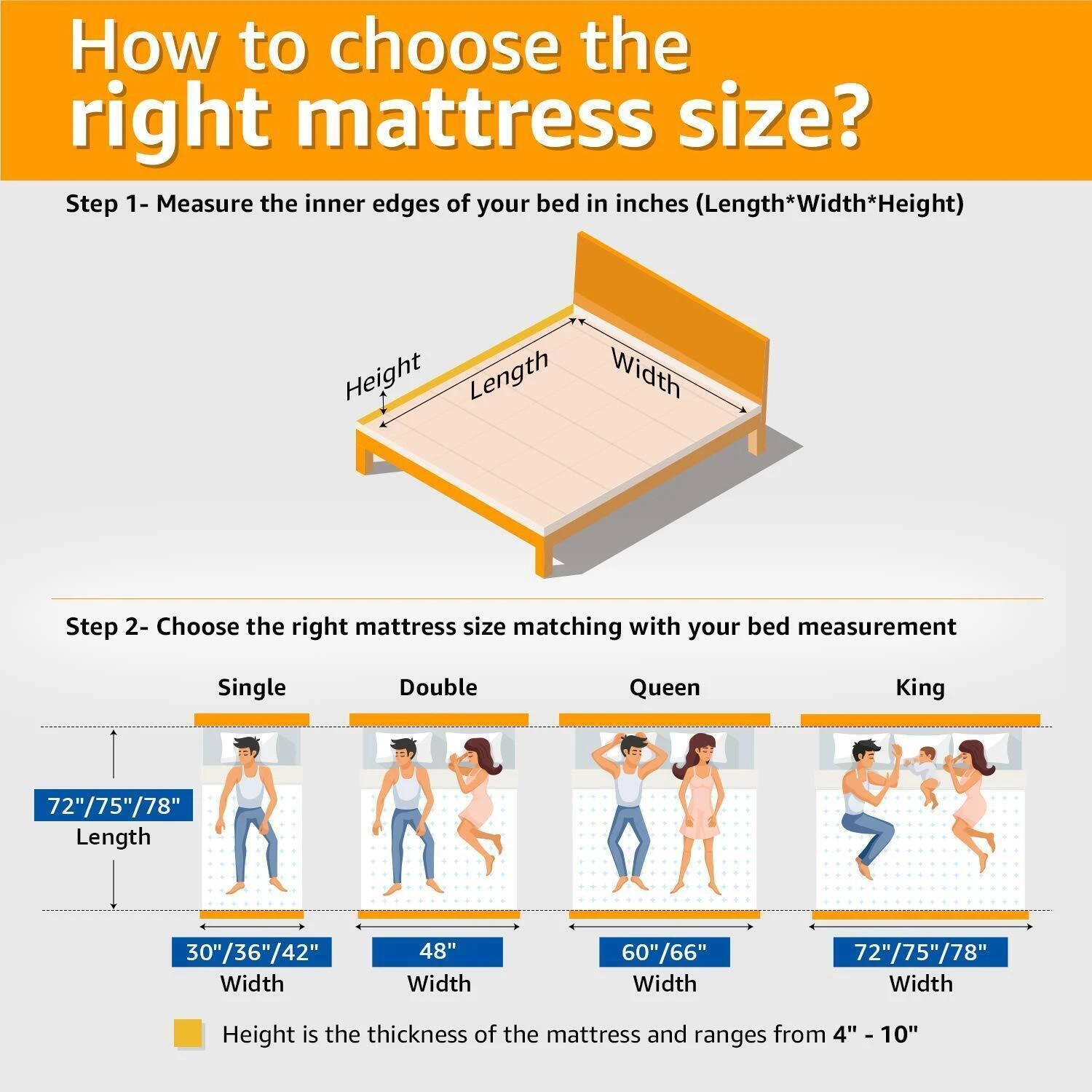 How to choose the right mattress size?

Step 1- Measure the inner edges of your bed in inches (Length*Width*Height)

Height

Length

Width

Step 2- Choose the right mattress size matching with your bed measurement

Single

Double

Queen

King

72"/75"/78"
Length

30"/36"/42"
Width

48"
Width

60"/66"
Width

72"/75"/78"
Width

Height is the thickness of the mattress and ranges from 4" - 10"