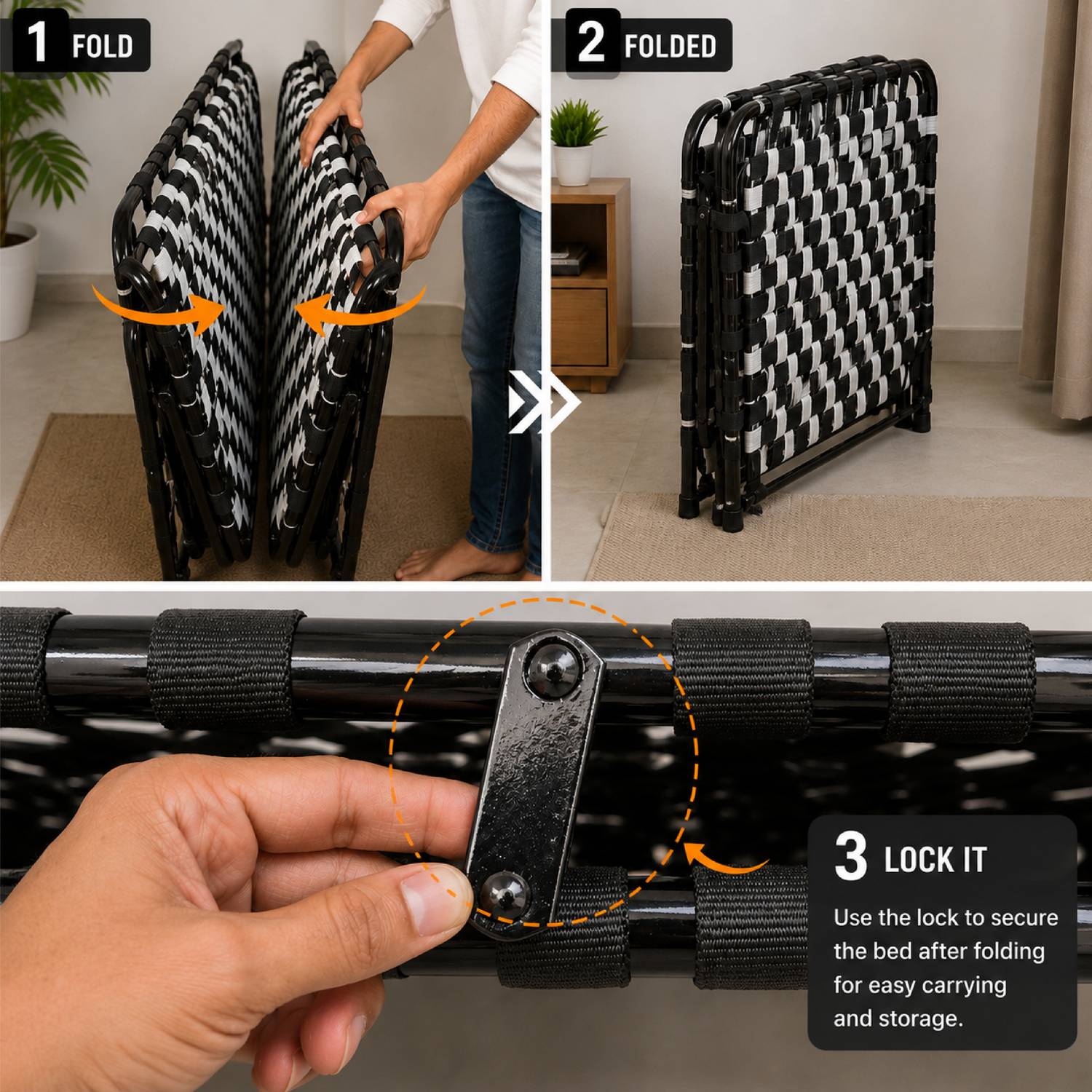 1 FOLD

2 FOLDED

3 LOCK IT

Use the lock to secure the bed after folding for easy carrying and storage.