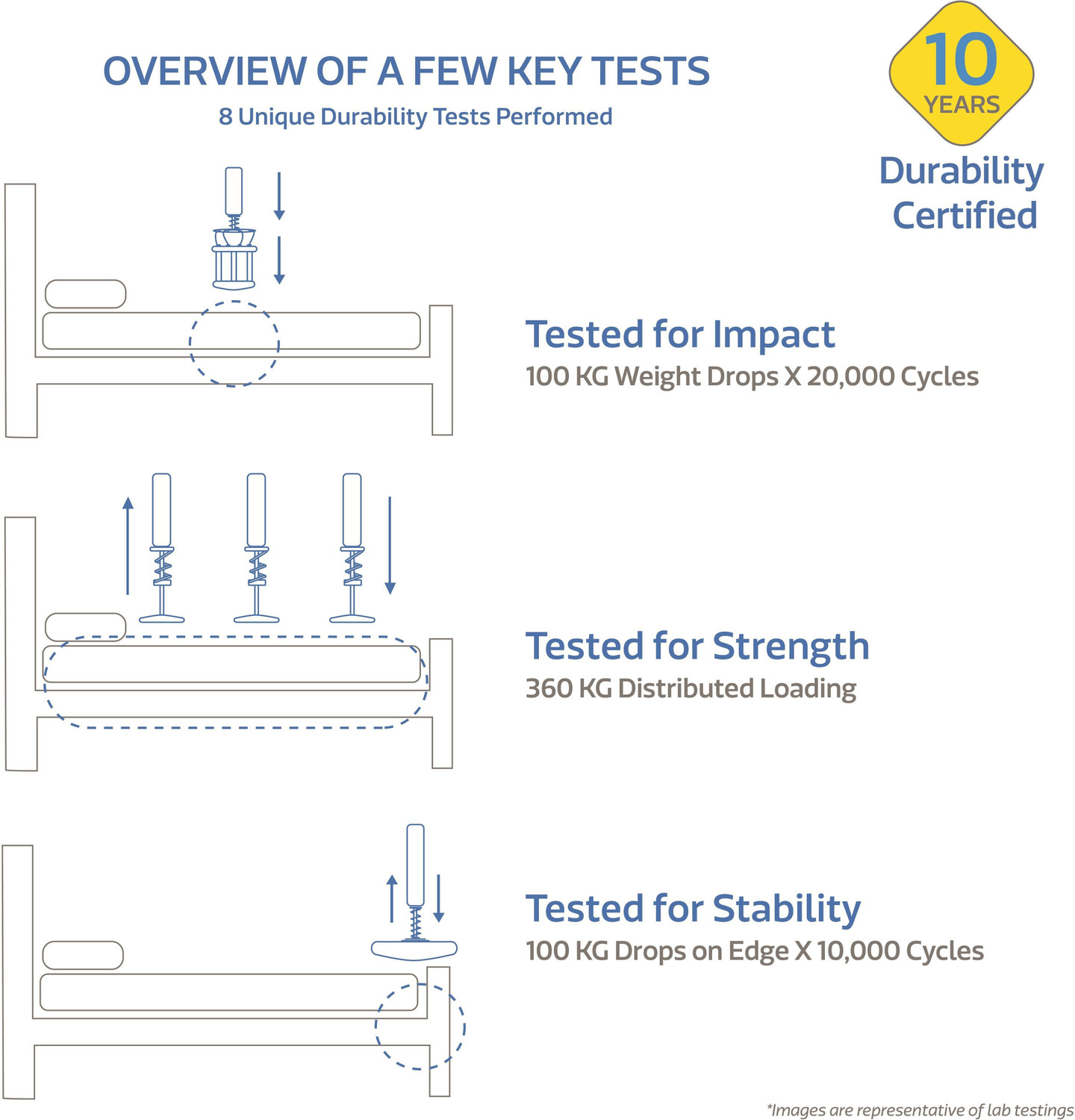 OVERVIEW OF A FEW KEY TESTS
8 Unique Durability Tests Performed

10
YEARS
Durability
Certified

Tested for Impact
100 KG Weight Drops X 20,000 Cycles

Tested for Strength
360 KG Distributed Loading

Tested for Stability
100 KG Drops on Edge X 10,000 Cycles

*Images are representative of lab testings