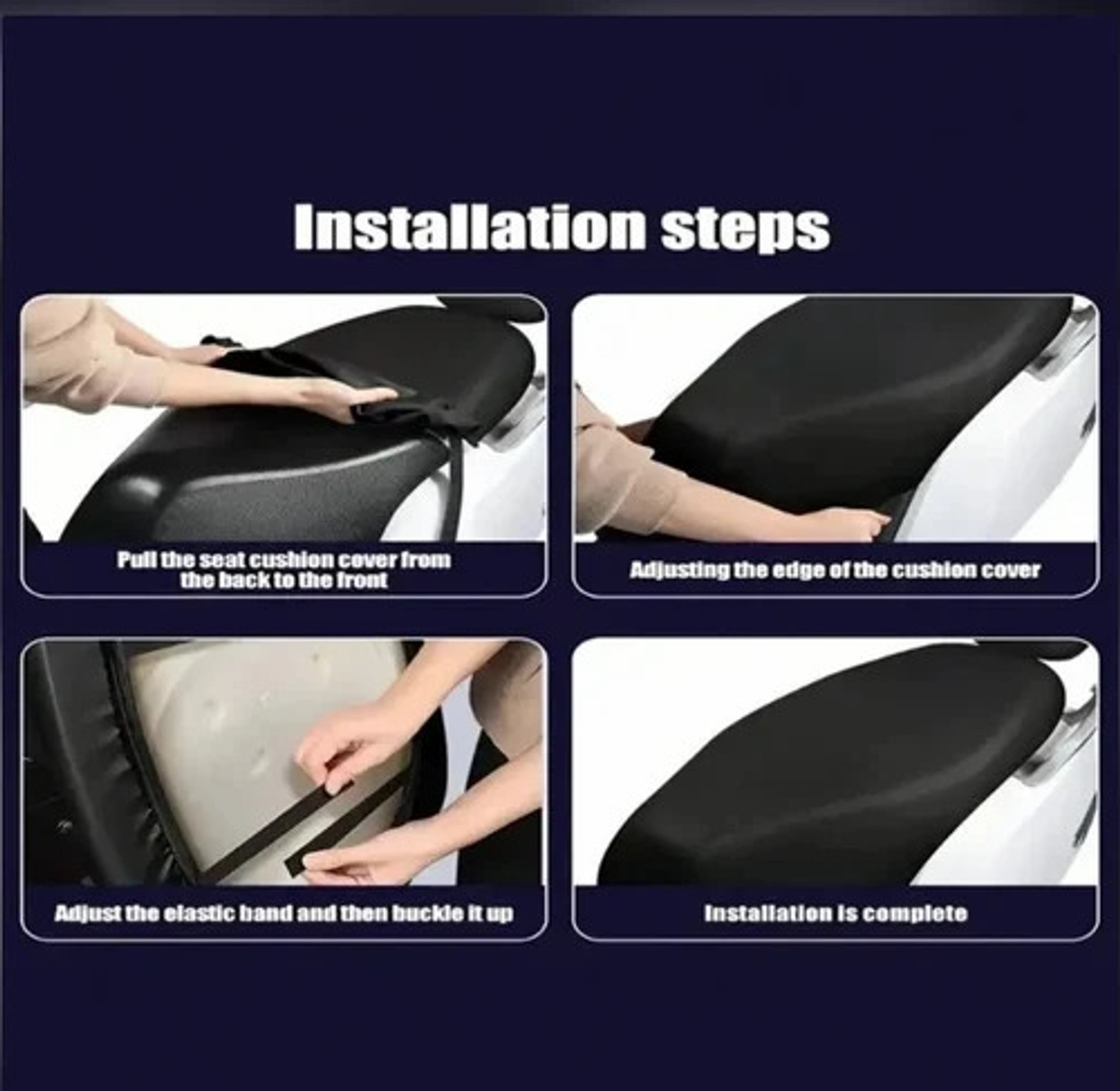 Installation steps

Pull the seat cushion cover from the back to the front

Adjusting the edge of the cushion cover

Adjust the elastic band and then buckle it up

Installation is complete