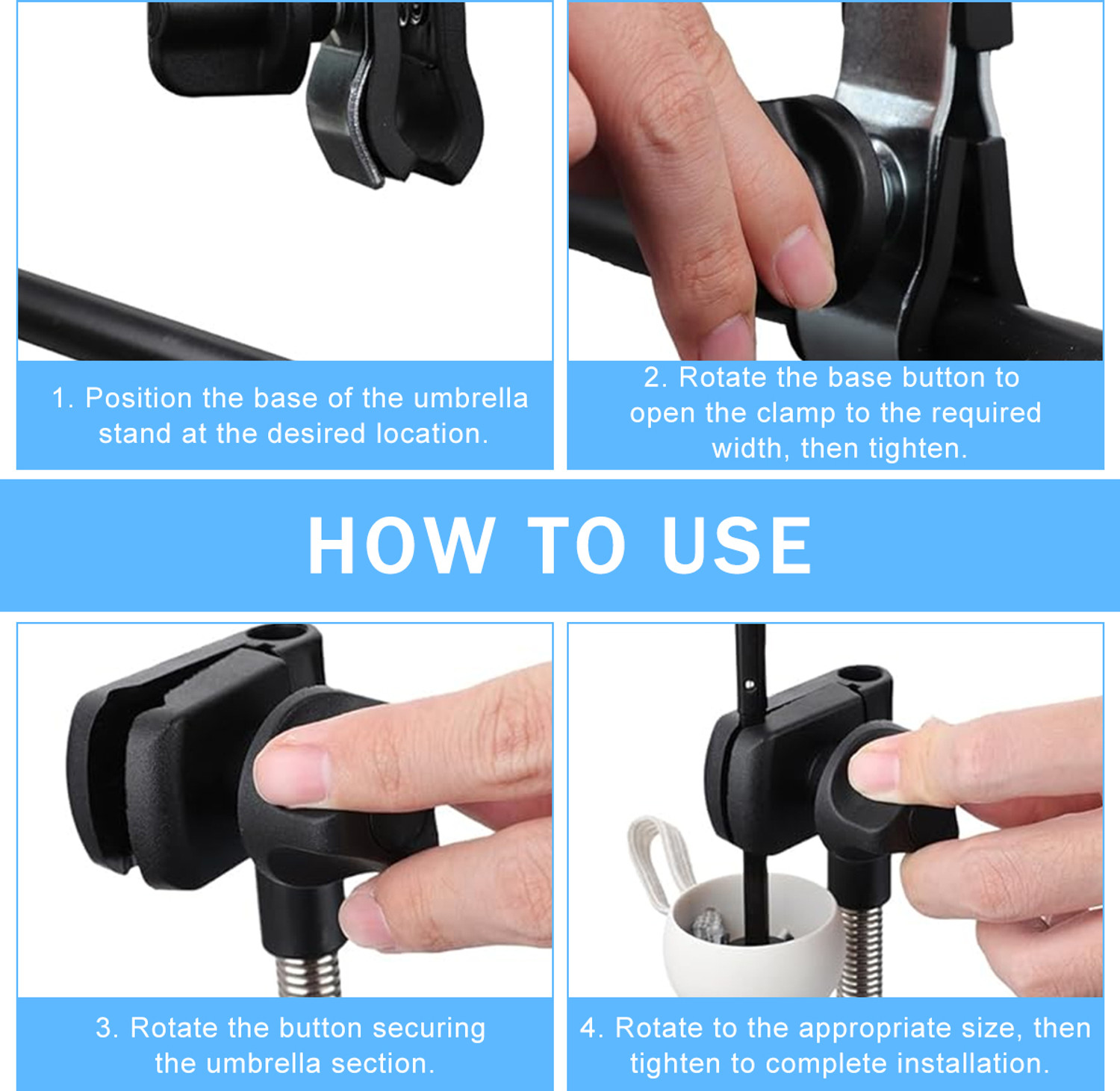 1. Position the base of the umbrella stand at the desired location.

2. Rotate the base button to open the clamp to the required width, then tighten.

HOW TO USE

3. Rotate the button securing the umbrella section.

4. Rotate to the appropriate size, then tighten to complete installation.