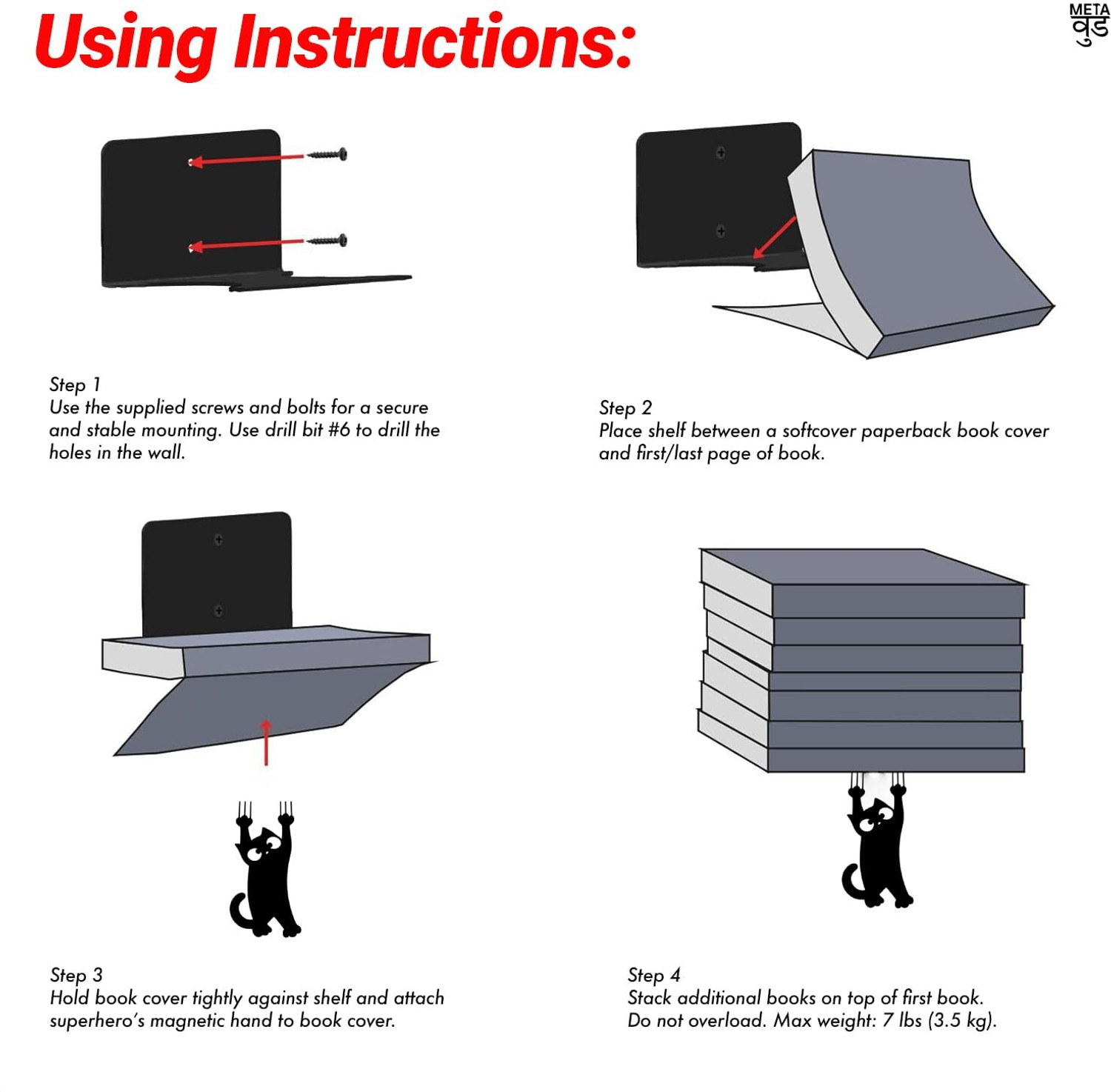 Using Instructions:

META
वुड

Step 1
Use the supplied screws and bolts for a secure and stable mounting. Use drill bit #6 to drill the holes in the wall.

Step 2
Place shelf between a softcover paperback book cover and first/last page of book.

Step 3
Hold book cover tightly against shelf and attach superhero's magnetic hand to book cover.

Step 4
Stack additional books on top of first book. Do not overload. Max weight: 7 lbs (3.5 kg).