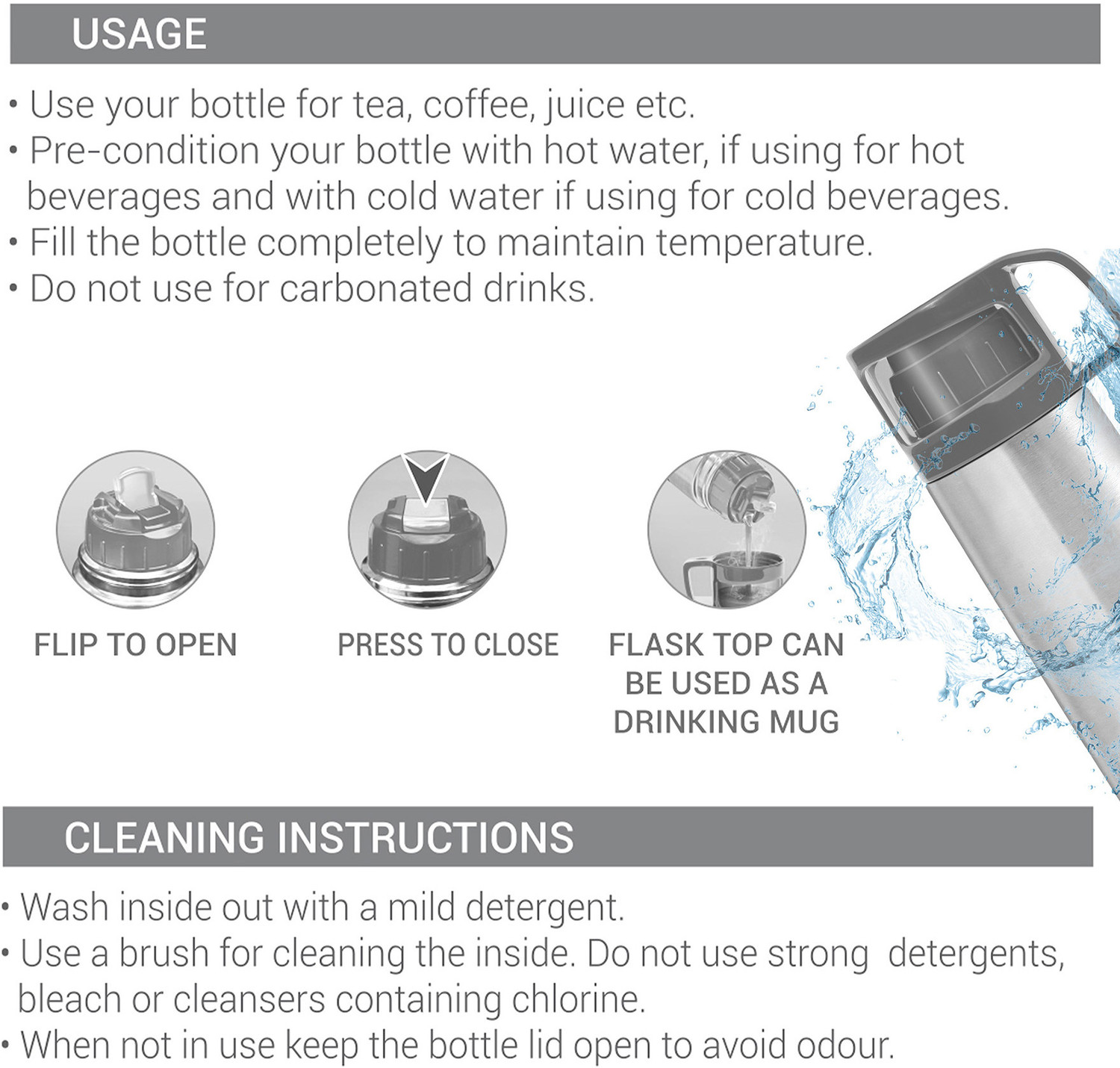 USAGE

• Use your bottle for tea, coffee, juice etc.
• Pre-condition your bottle with hot water, if using for hot beverages and with cold water if using for cold beverages.
• Fill the bottle completely to maintain temperature.
• Do not use for carbonated drinks.

FLIP TO OPEN

PRESS TO CLOSE

FLASK TOP CAN BE USED AS A DRINKING MUG

CLEANING INSTRUCTIONS

• Wash inside out with a mild detergent.
• Use a brush for cleaning the inside. Do not use strong detergents, bleach or cleansers containing chlorine.
• When not in use keep the bottle lid open to avoid odour.