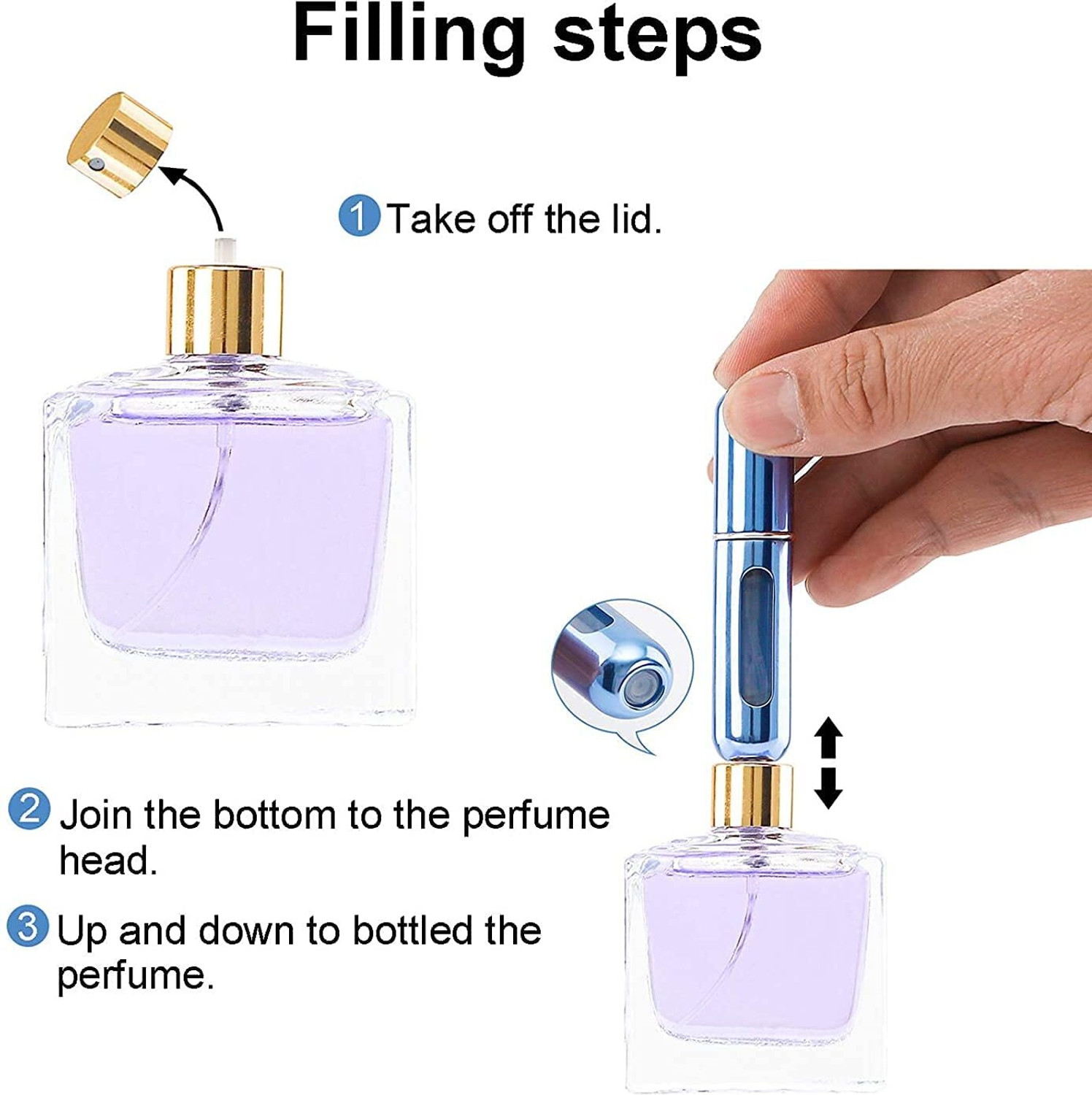 Filling steps

1 Take off the lid.

2 Join the bottom to the perfume head.

3 Up and down to bottled the perfume.