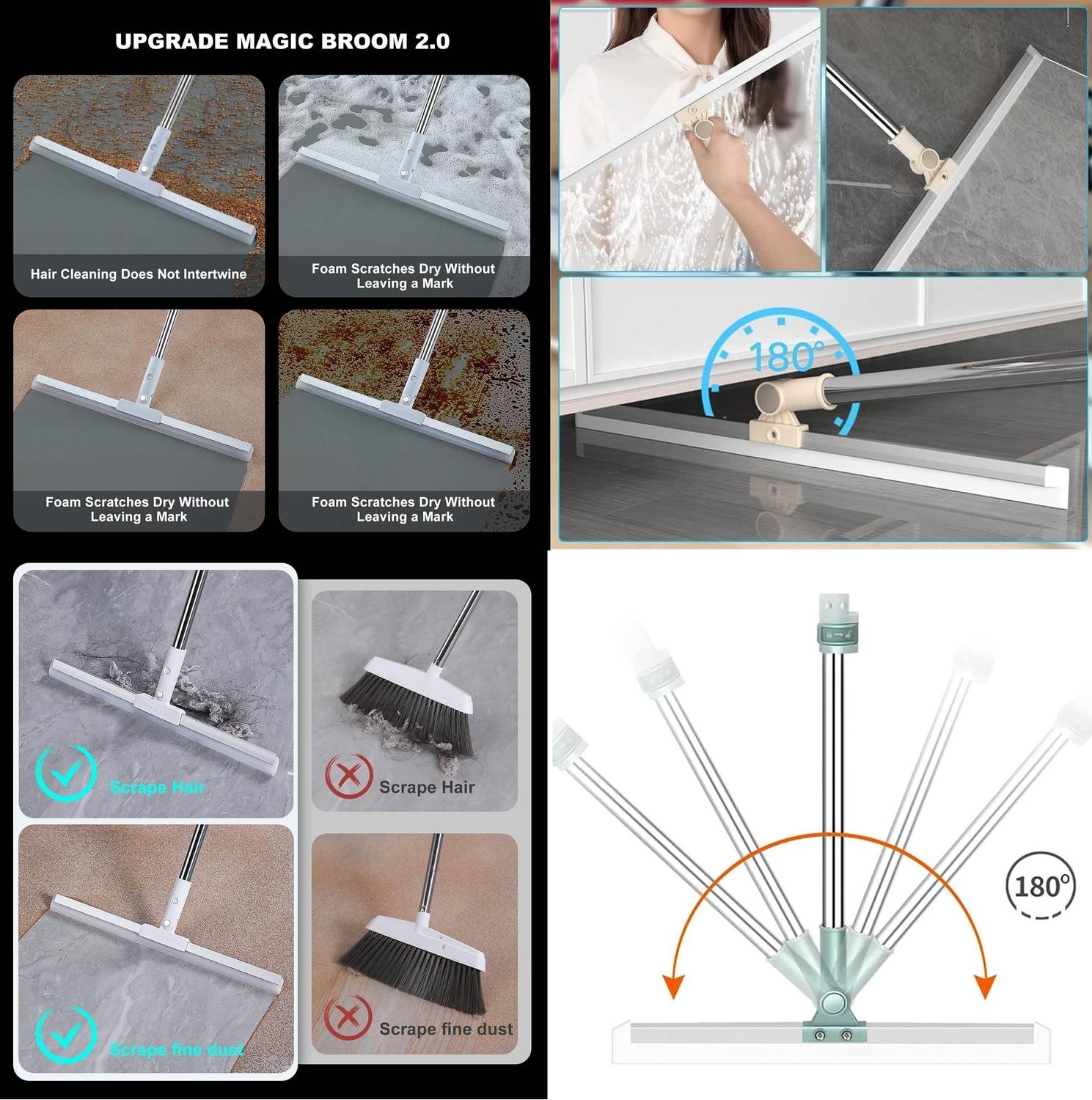 UPGRADE MAGIC BROOM 2.0

Hair Cleaning Does Not Intertwine

Foam Scratches Dry Without Leaving a Mark

Foam Scratches Dry Without Leaving a Mark

Foam Scratches Dry Without Leaving a Mark

180°

Scrape Hair

Scrape Hair

Scrape fine dust

Scrape fine dust

180°