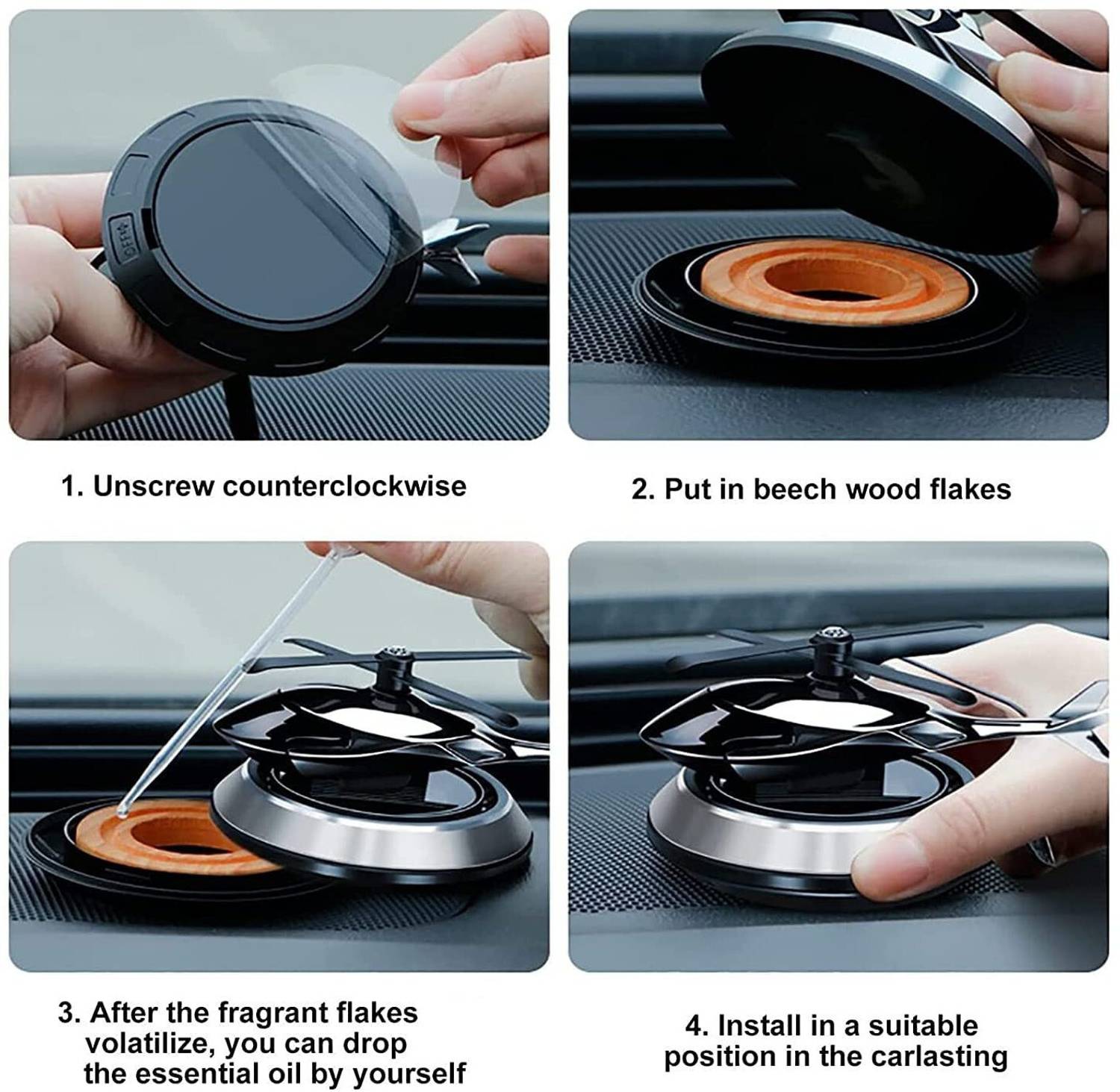 OFF

1. Unscrew counterclockwise

2. Put in beech wood flakes

3. After the fragrant flakes volatilize, you can drop the essential oil by yourself

4. Install in a suitable position in the carlasting