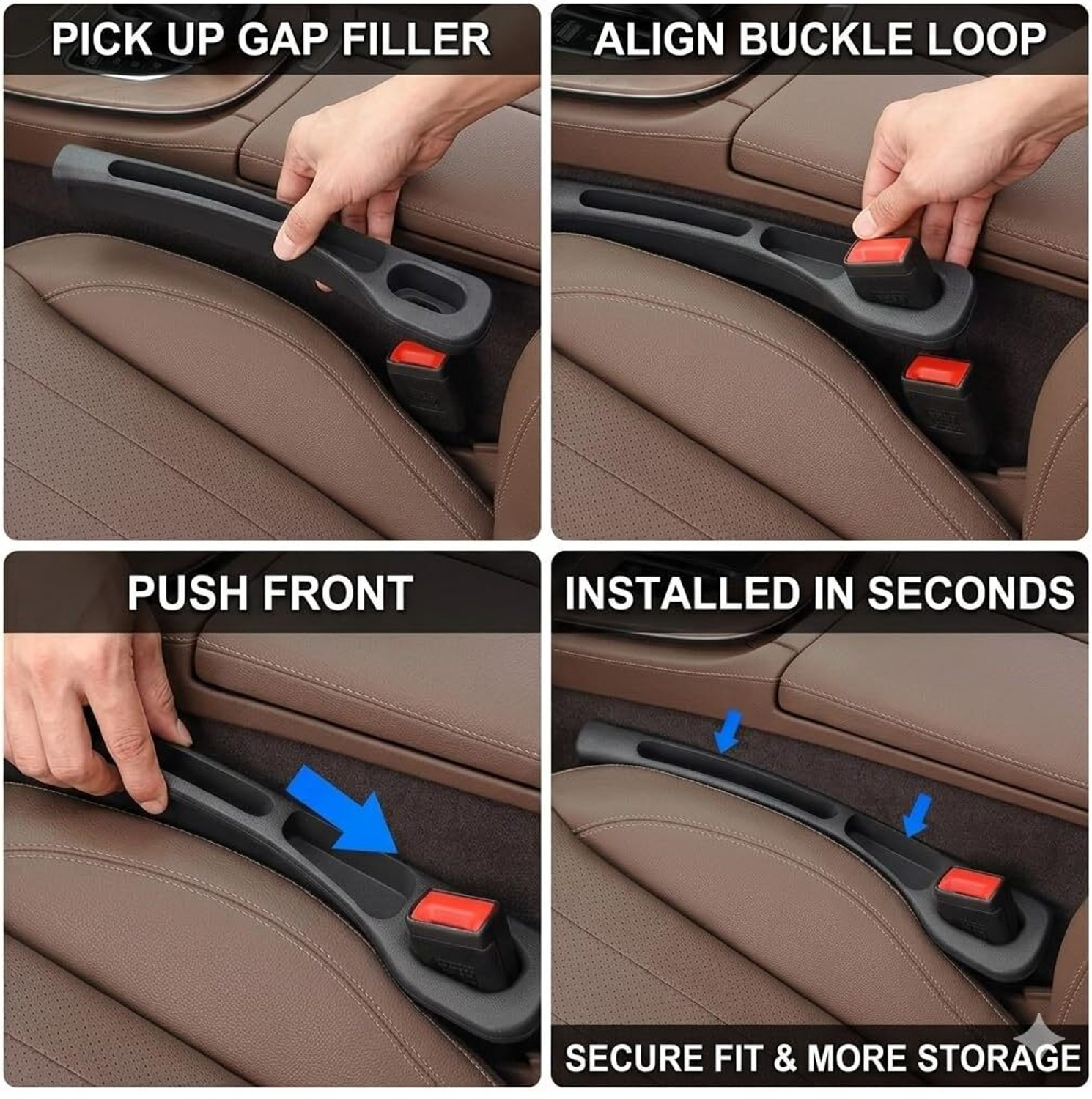 PICK UP GAP FILLER

ALIGN BUCKLE LOOP

PUSH FRONT

INSTALLED IN SECONDS

SECURE FIT & MORE STORAGE