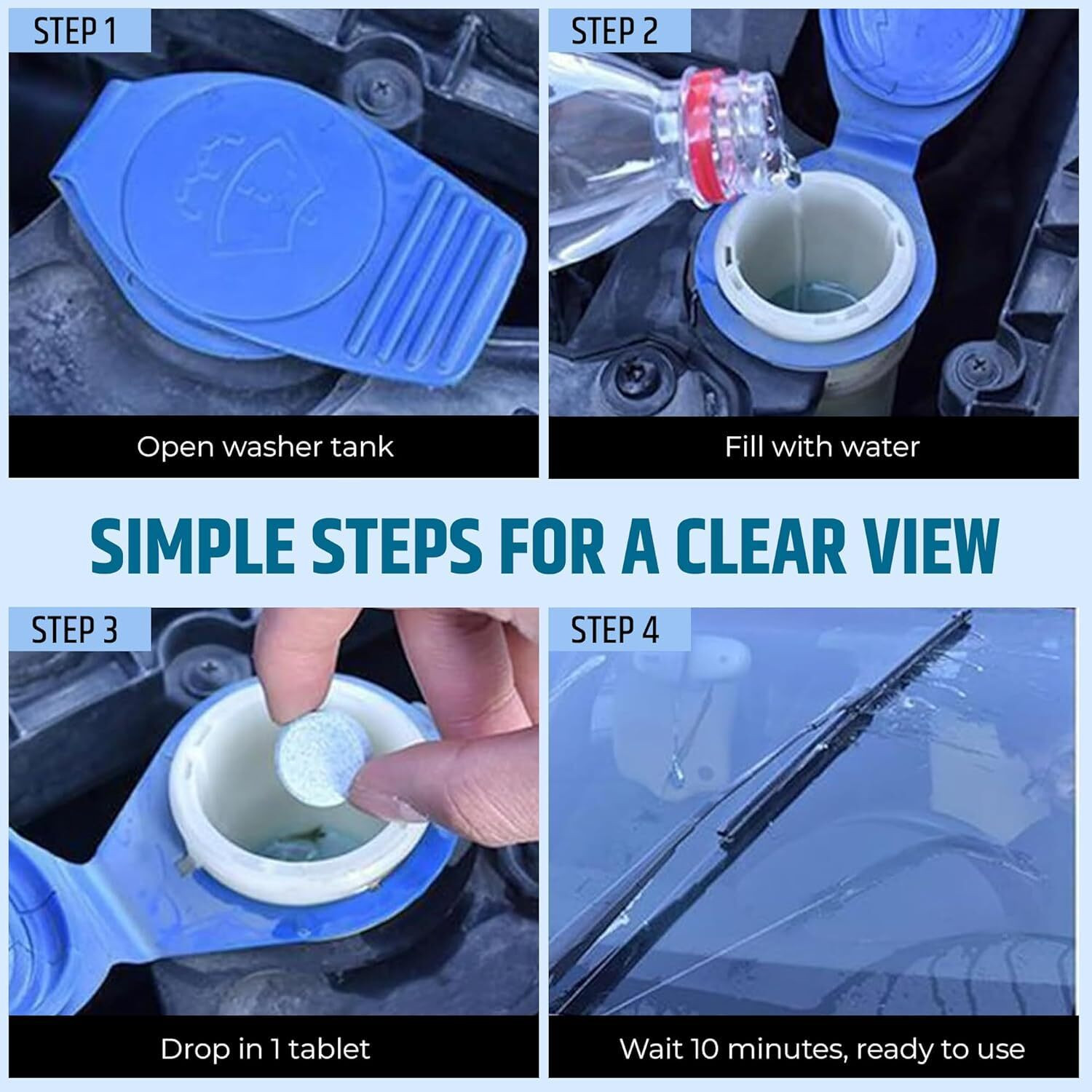 STEP 1

Open washer tank

STEP 2

Fill with water

SIMPLE STEPS FOR A CLEAR VIEW

STEP 3

Drop in 1 tablet

STEP 4

Wait 10 minutes, ready to use