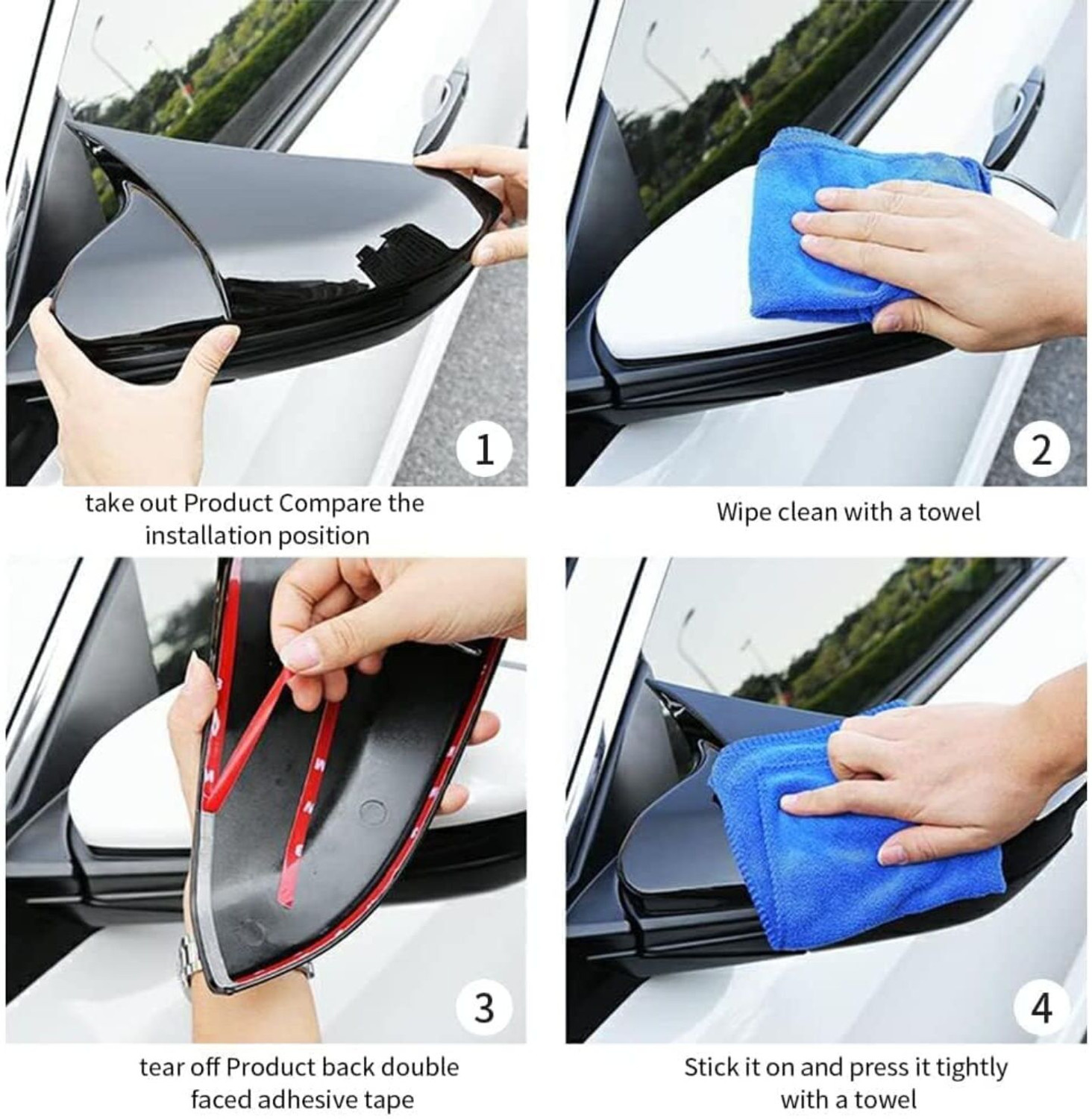 1

take out Product Compare the installation position

2

Wipe clean with a towel

3

tear off Product back double faced adhesive tape

4

Stick it on and press it tightly with a towel