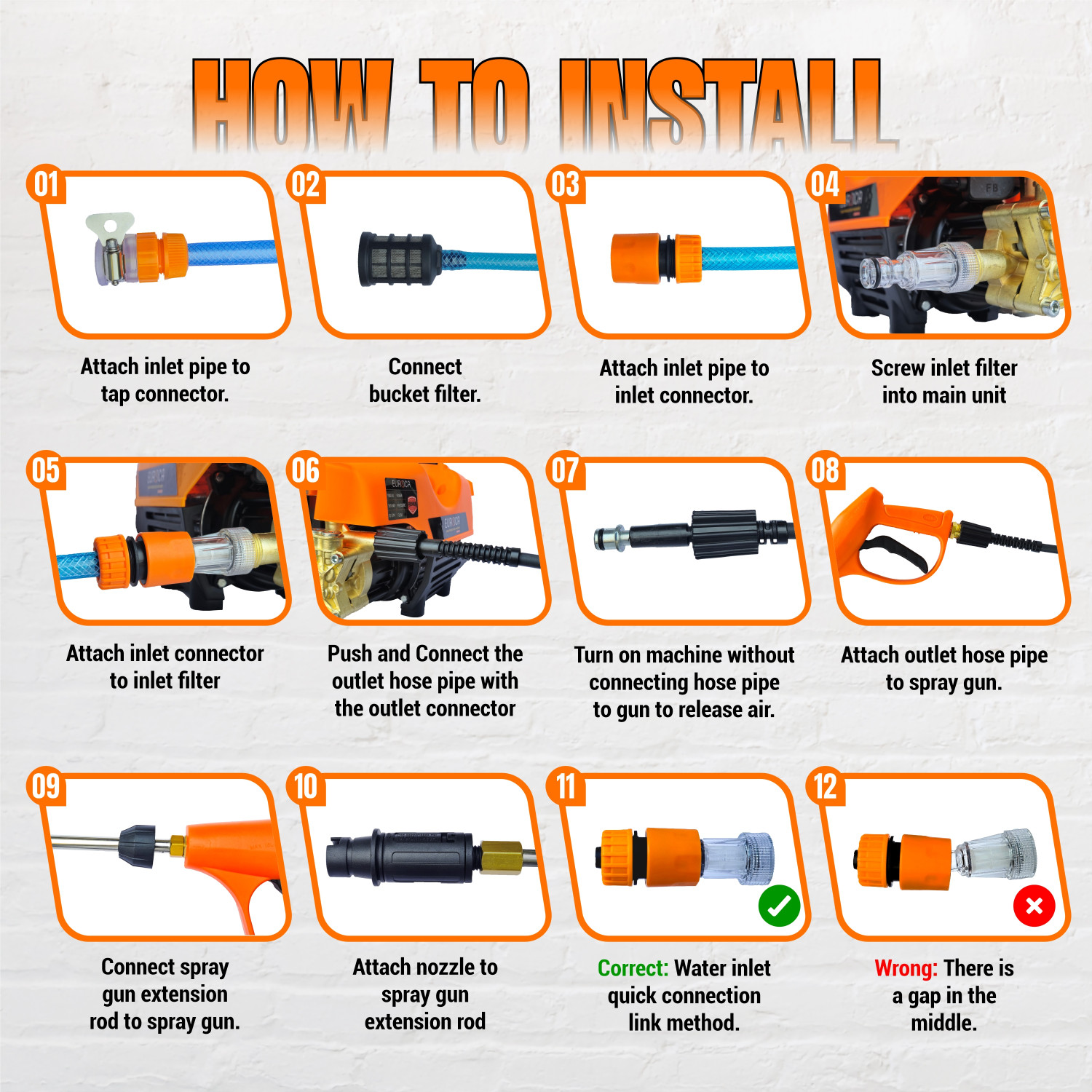 HOW TO INSTALL

01

Attach inlet pipe to tap connector.

02

Connect bucket filter.

03

Attach inlet pipe to inlet connector.

04

Screw inlet filter into main unit

05

Attach inlet connector to inlet filter

06

Push and Connect the outlet hose pipe with the outlet connector

07

Turn on machine without connecting hose pipe to gun to release air.

08

Attach outlet hose pipe to spray gun.

09

Connect spray gun extension rod to spray gun.

10

Attach nozzle to spray gun extension rod

11

Correct: Water inlet quick connection link method.

12

Wrong: There is a gap in the middle.