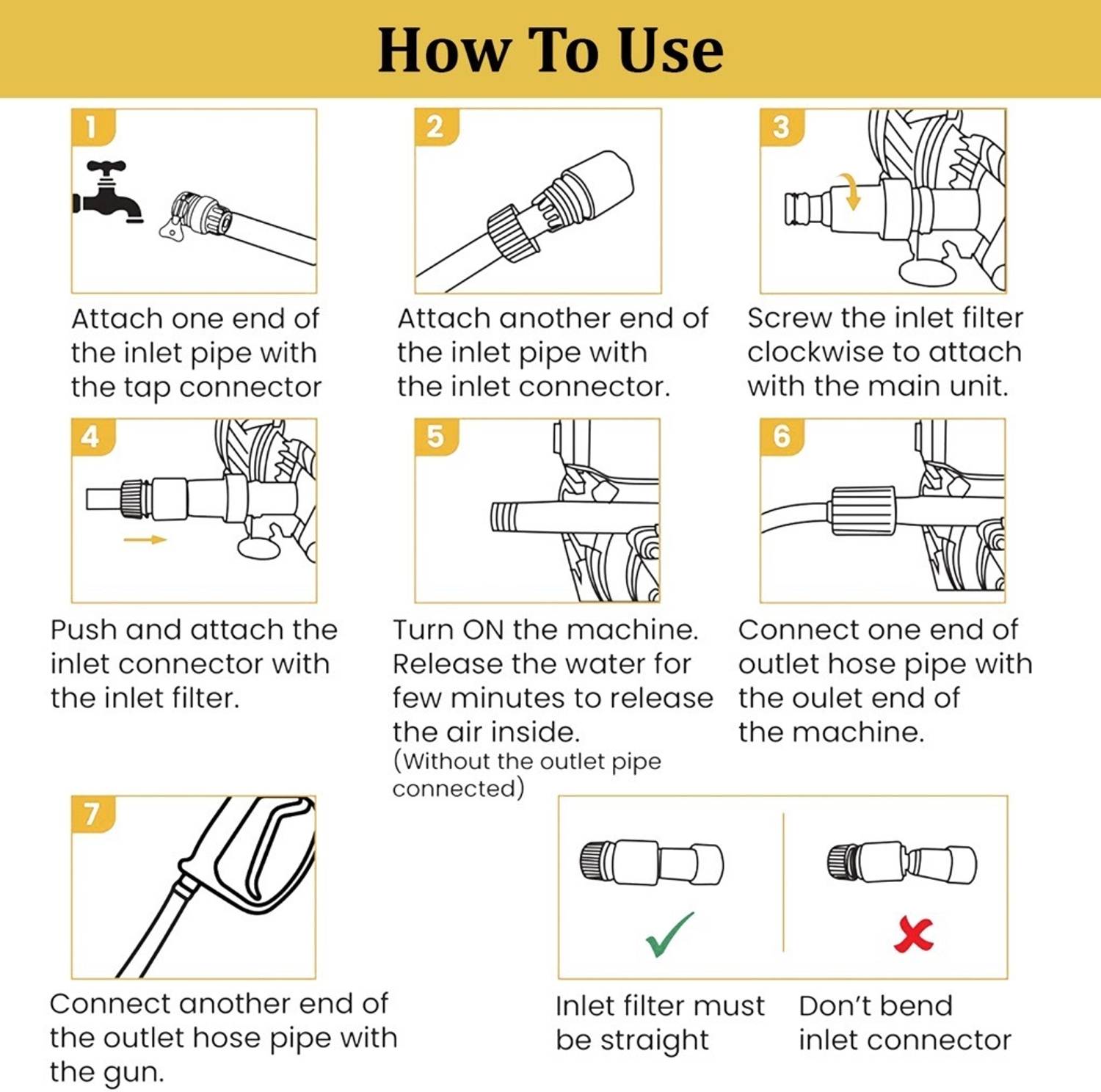 How To Use

1

Attach one end of the inlet pipe with the tap connector

2

Attach another end of the inlet pipe with the inlet connector.

3

Screw the inlet filter clockwise to attach with the main unit.

4

Push and attach the inlet connector with the inlet filter.

5

Turn ON the machine. Release the water for few minutes to release the air inside.
(Without the outlet pipe connected)

6

Connect one end of outlet hose pipe with the oulet end of the machine.

7

Connect another end of the outlet hose pipe with the gun.

Inlet filter must be straight

Don't bend inlet connector