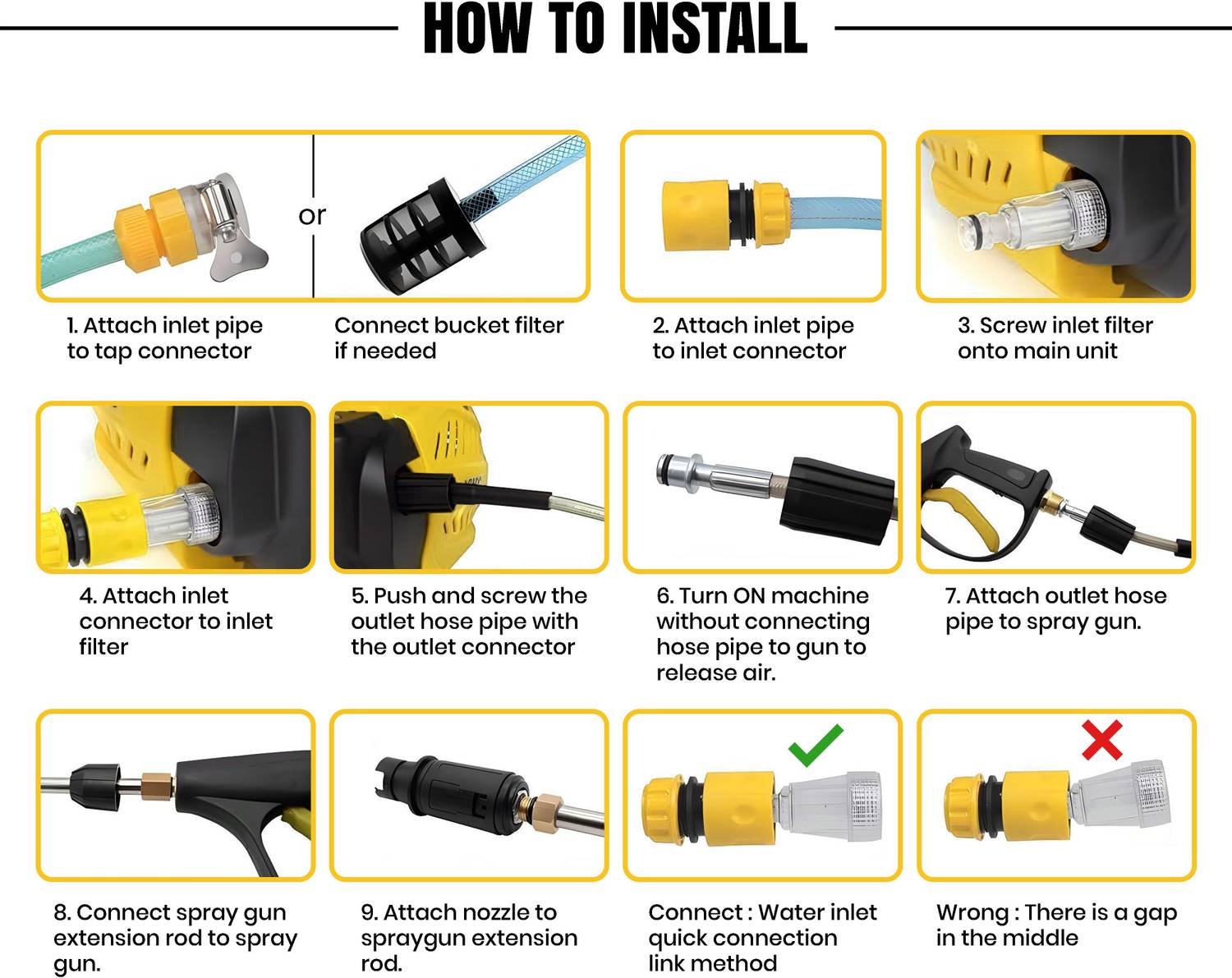 HOW TO INSTALL

or

1. Attach inlet pipe to tap connector

Connect bucket filter if needed

2. Attach inlet pipe to inlet connector

3. Screw inlet filter onto main unit

4. Attach inlet connector to inlet filter

5. Push and screw the outlet hose pipe with the outlet connector

6. Turn ON machine without connecting hose pipe to gun to release air.

7. Attach outlet hose pipe to spray gun.

8. Connect spray gun extension rod to spray gun.

9. Attach nozzle to spraygun extension rod.

Connect : Water inlet quick connection link method

Wrong : There is a gap in the middle