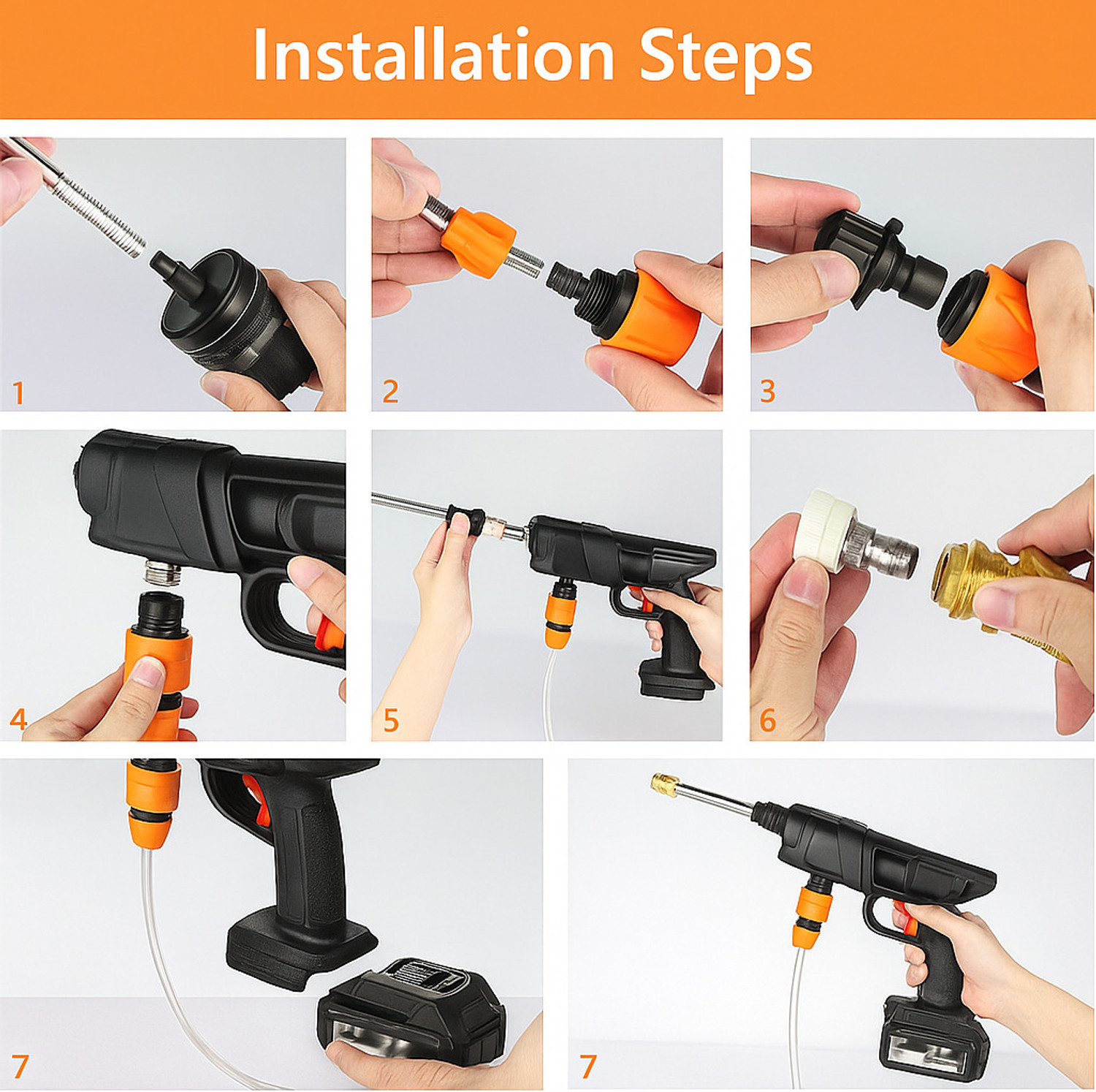 Installation Steps

1

2

3

4

5

6

7

7