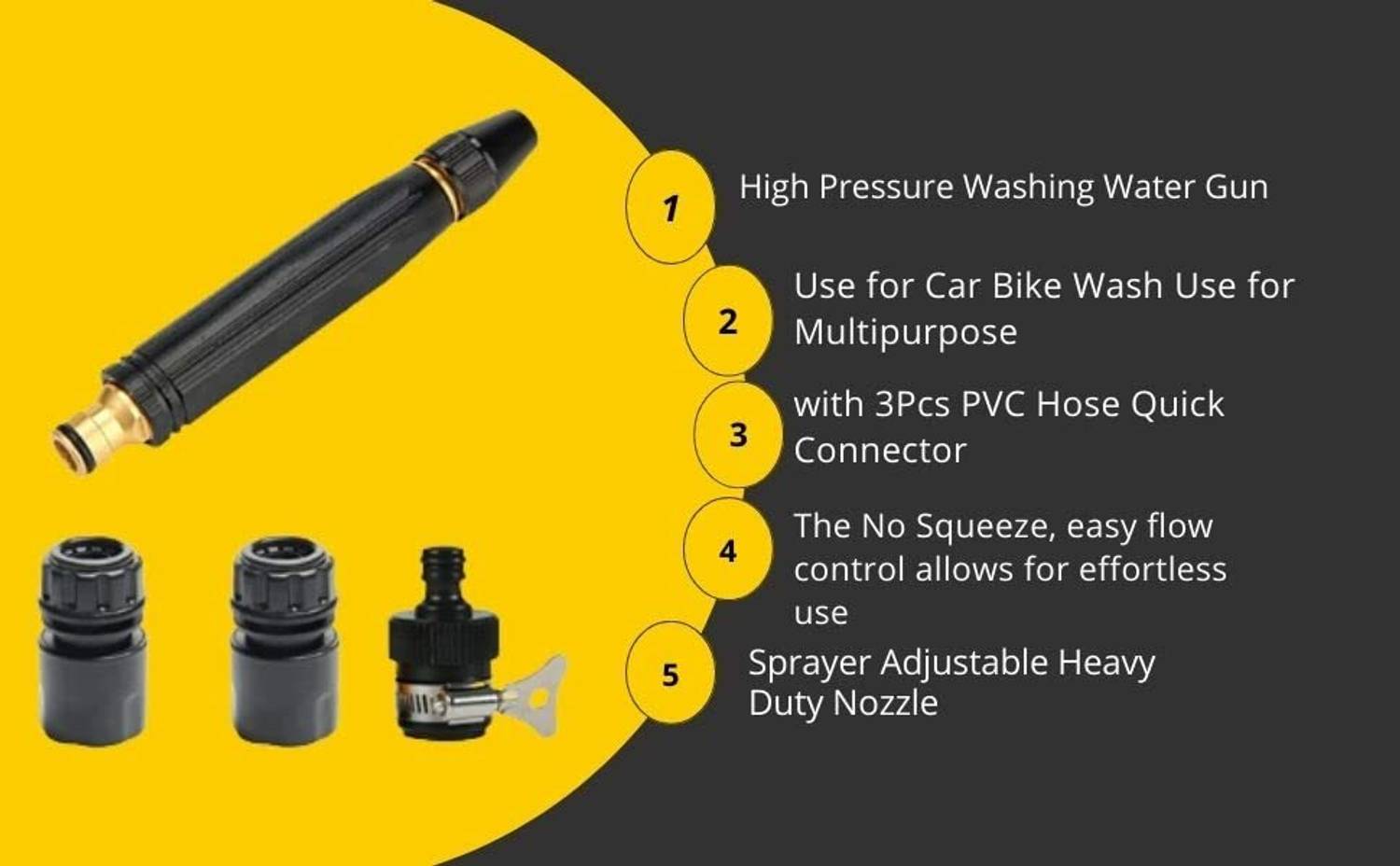 1

High Pressure Washing Water Gun

2

Use for Car Bike Wash Use for Multipurpose

3

with 3Pcs PVC Hose Quick Connector

4

The No Squeeze, easy flow control allows for effortless use

5

Sprayer Adjustable Heavy Duty Nozzle