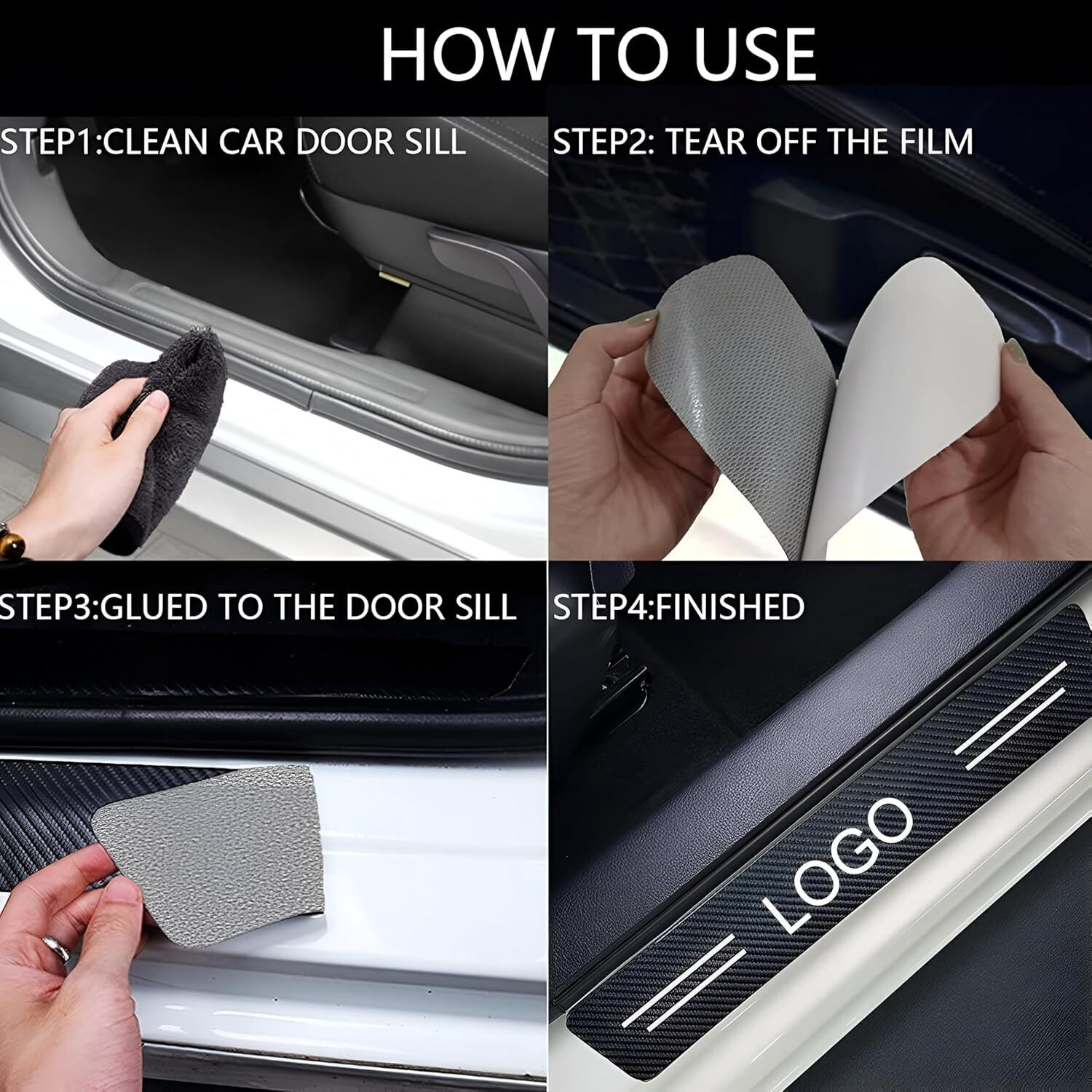 HOW TO USE

STEP1:CLEAN CAR DOOR SILL

STEP2: TEAR OFF THE FILM

STEP3:GLUED TO THE DOOR SILL

STEP4:FINISHED

LOGO