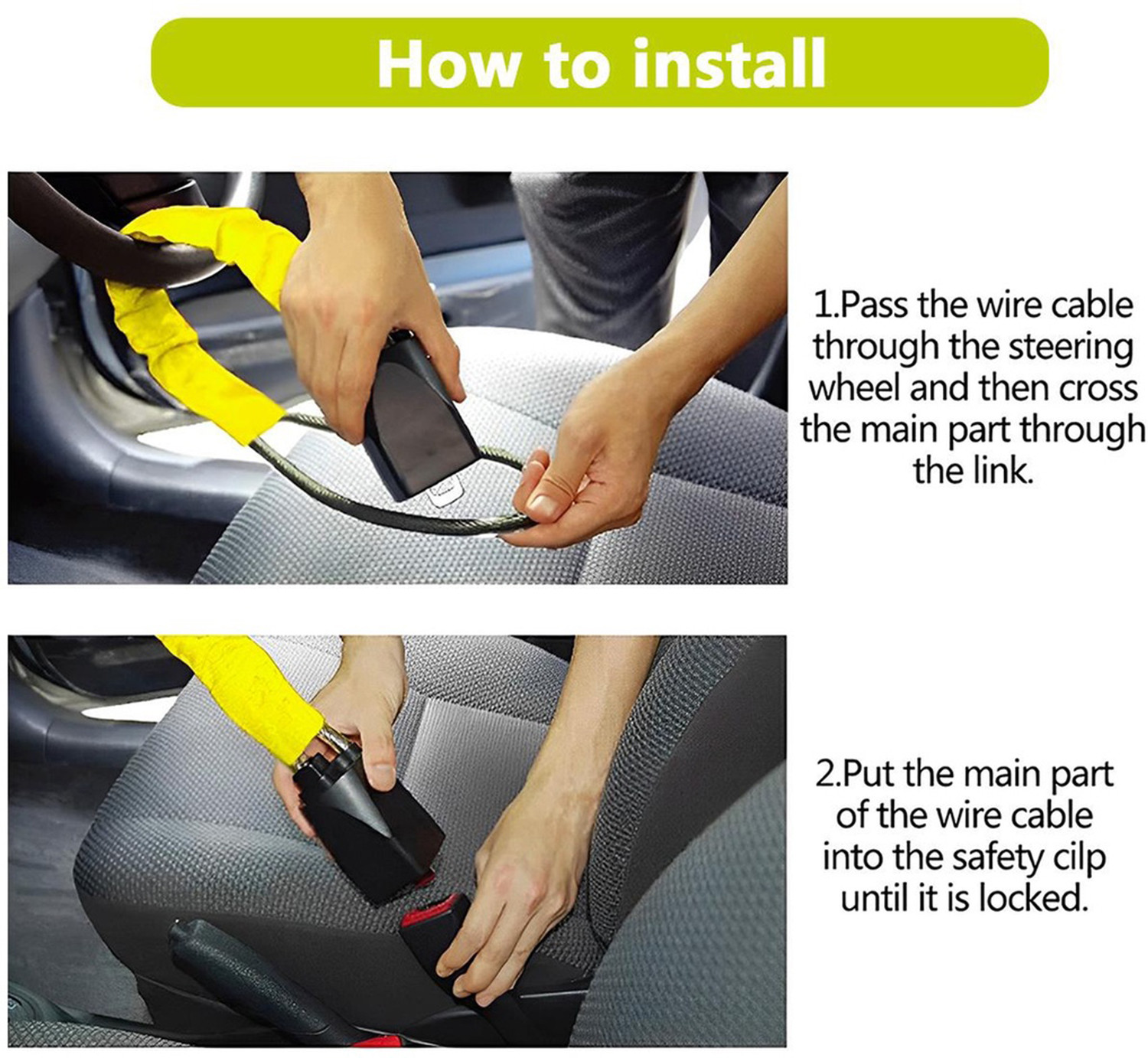 How to install

1.Pass the wire cable through the steering wheel and then cross the main part through the link.

2.Put the main part of the wire cable into the safety cilp until it is locked.