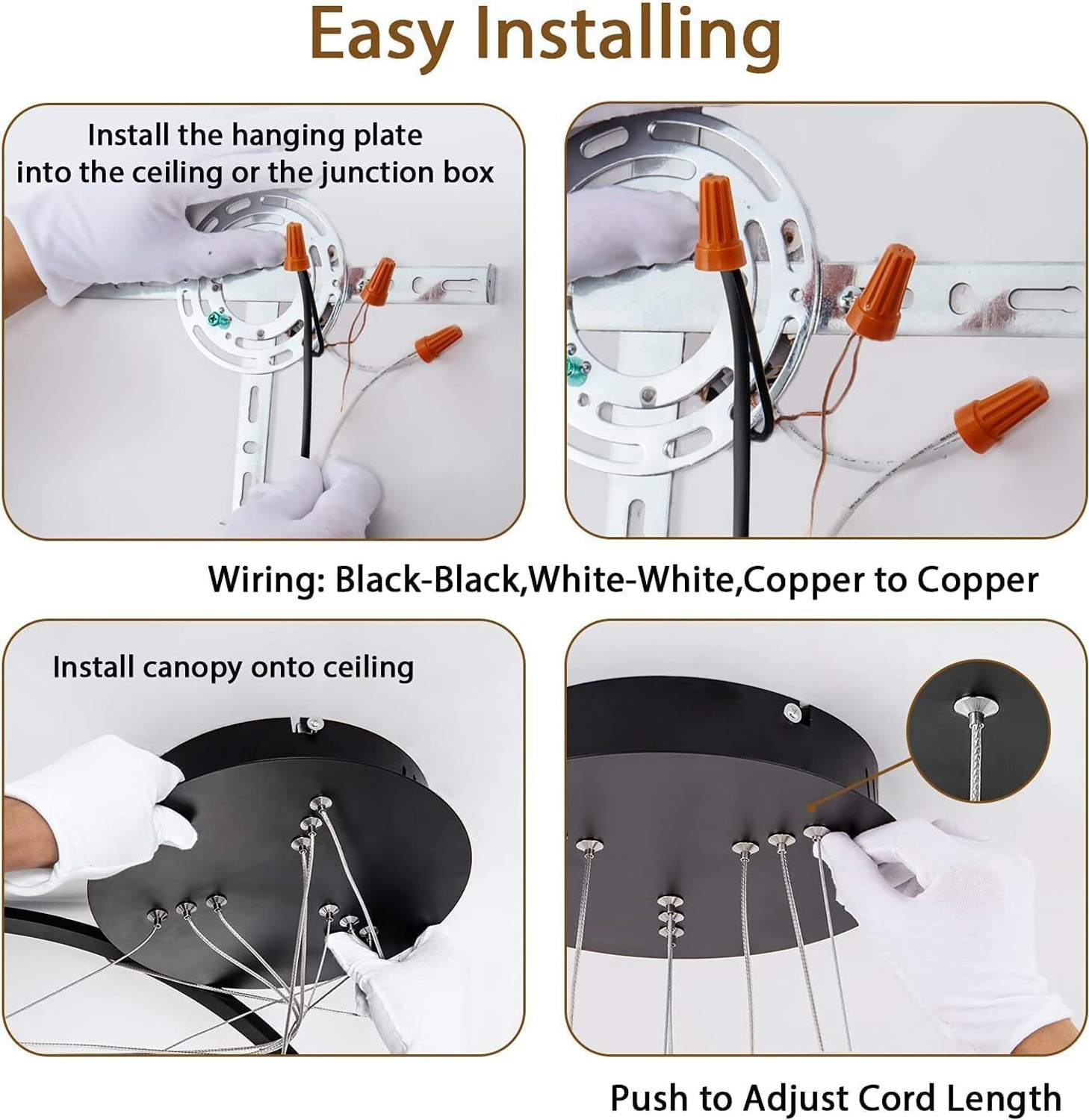 Easy Installing

Install the hanging plate into the ceiling or the junction box

Wiring: Black-Black,White-White,Copper to Copper

Install canopy onto ceiling

Push to Adjust Cord Length