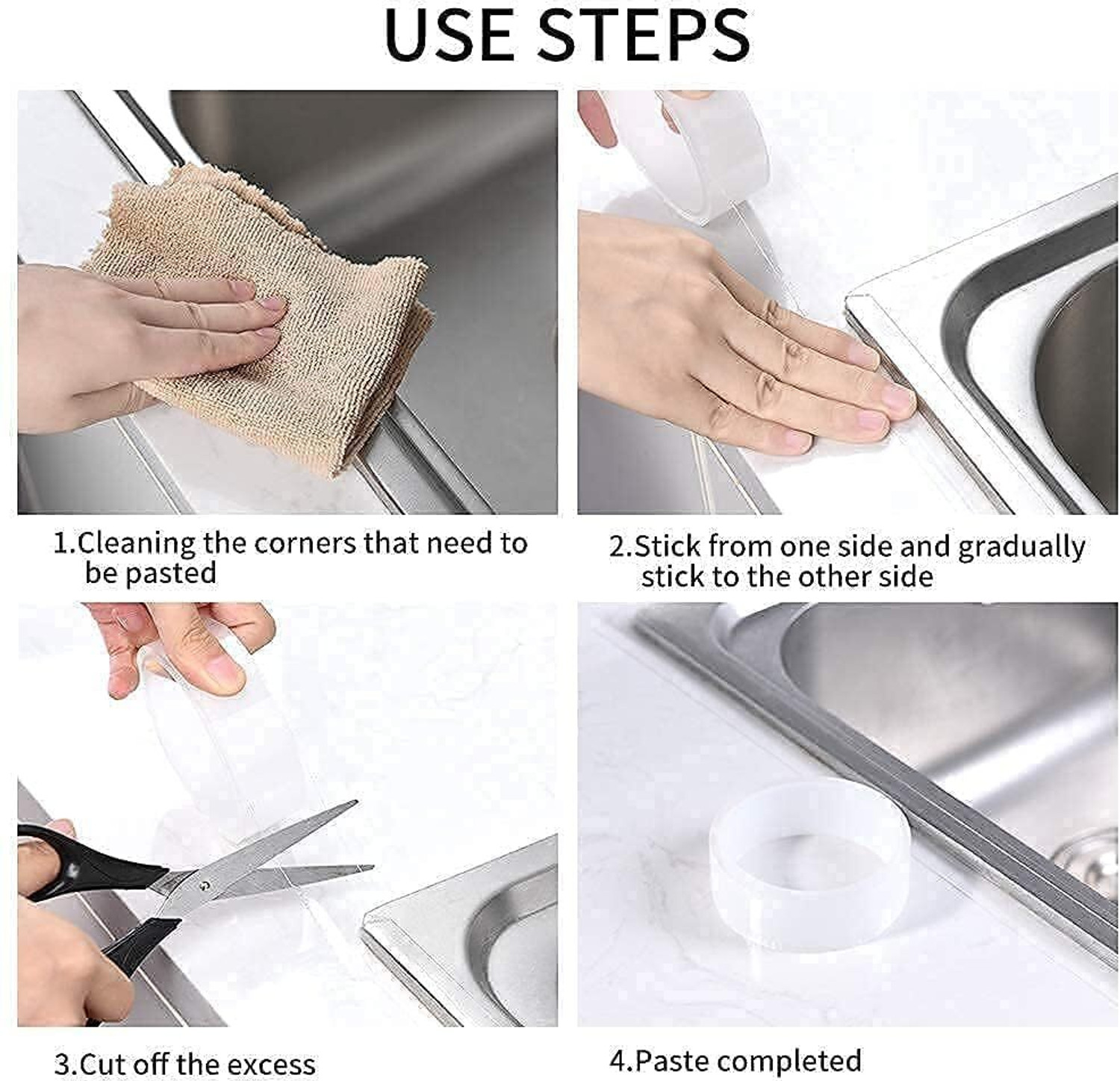 USE STEPS

1.Cleaning the corners that need to be pasted

2.Stick from one side and gradually stick to the other side

3.Cut off the excess

4.Paste completed