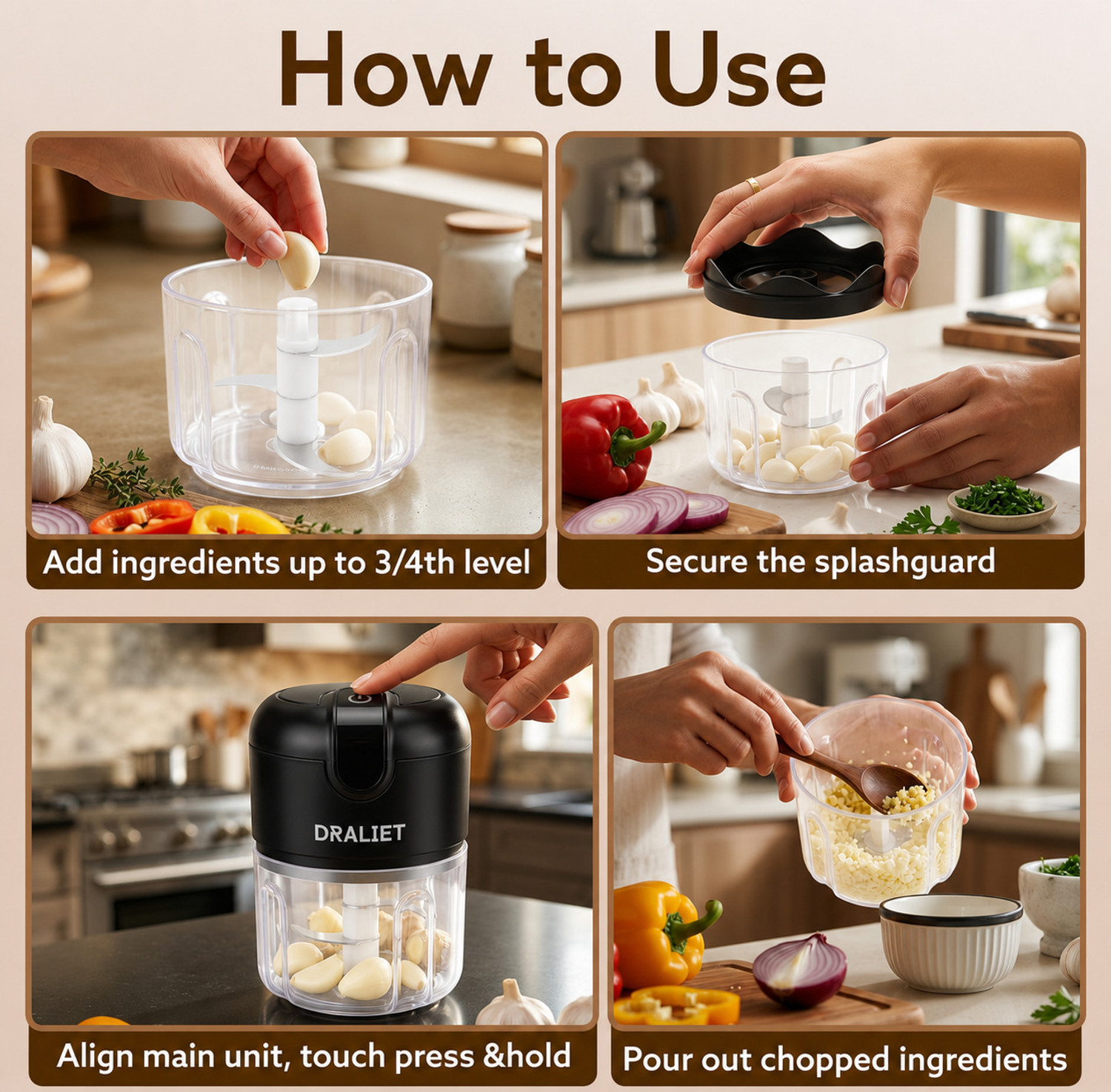 How to Use

Add ingredients up to 3/4th level

Secure the splashguard

DRALIET

Align main unit, touch press &hold

Pour out chopped ingredients