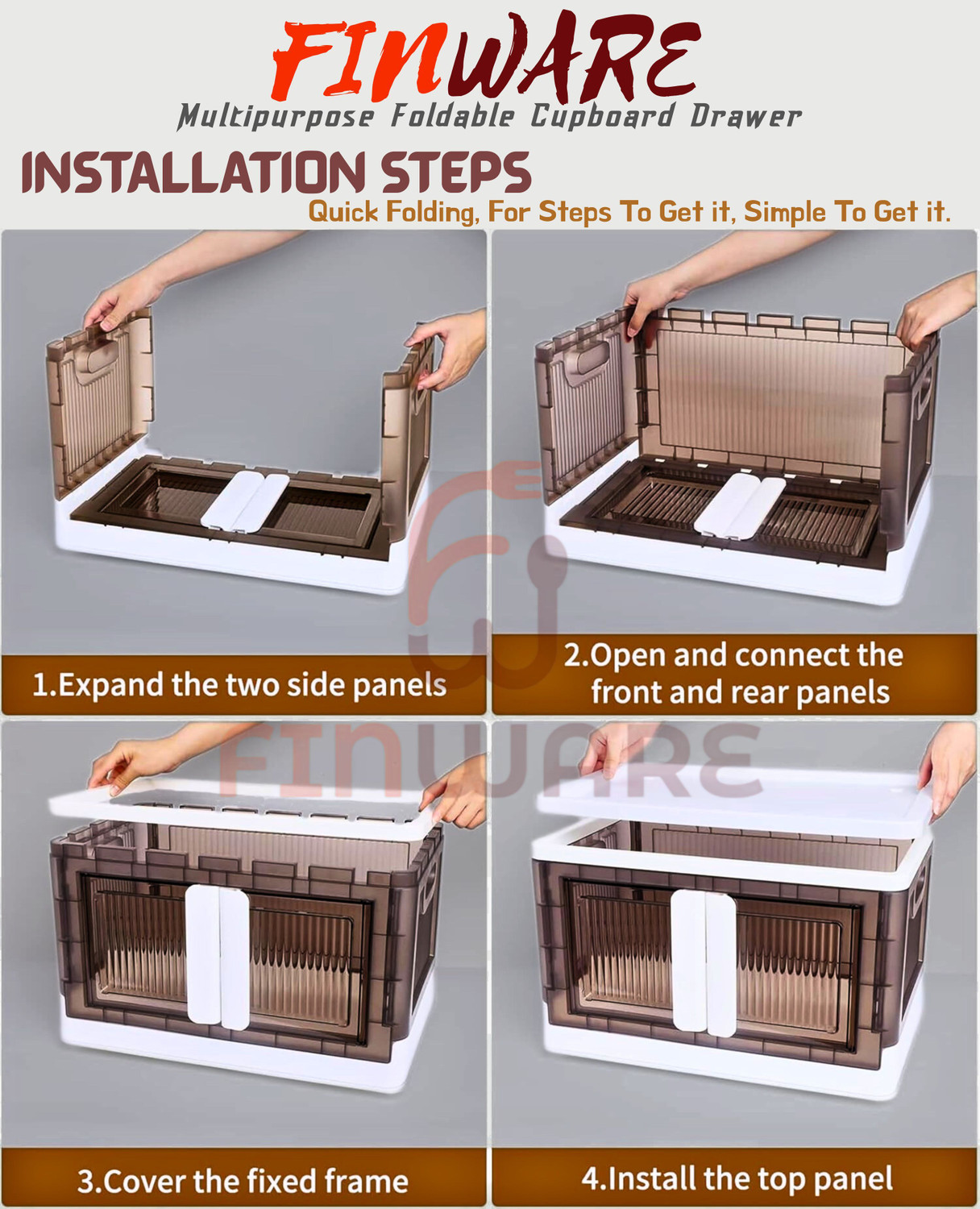 FINWARE
Multipurpose Foldable Cupboard Drawer

INSTALLATION STEPS
Quick Folding, For Steps To Get it, Simple To Get it.

1.Expand the two side panels

2.Open and connect the front and rear panels

FINWARE

3.Cover the fixed frame

4.Install the top panel