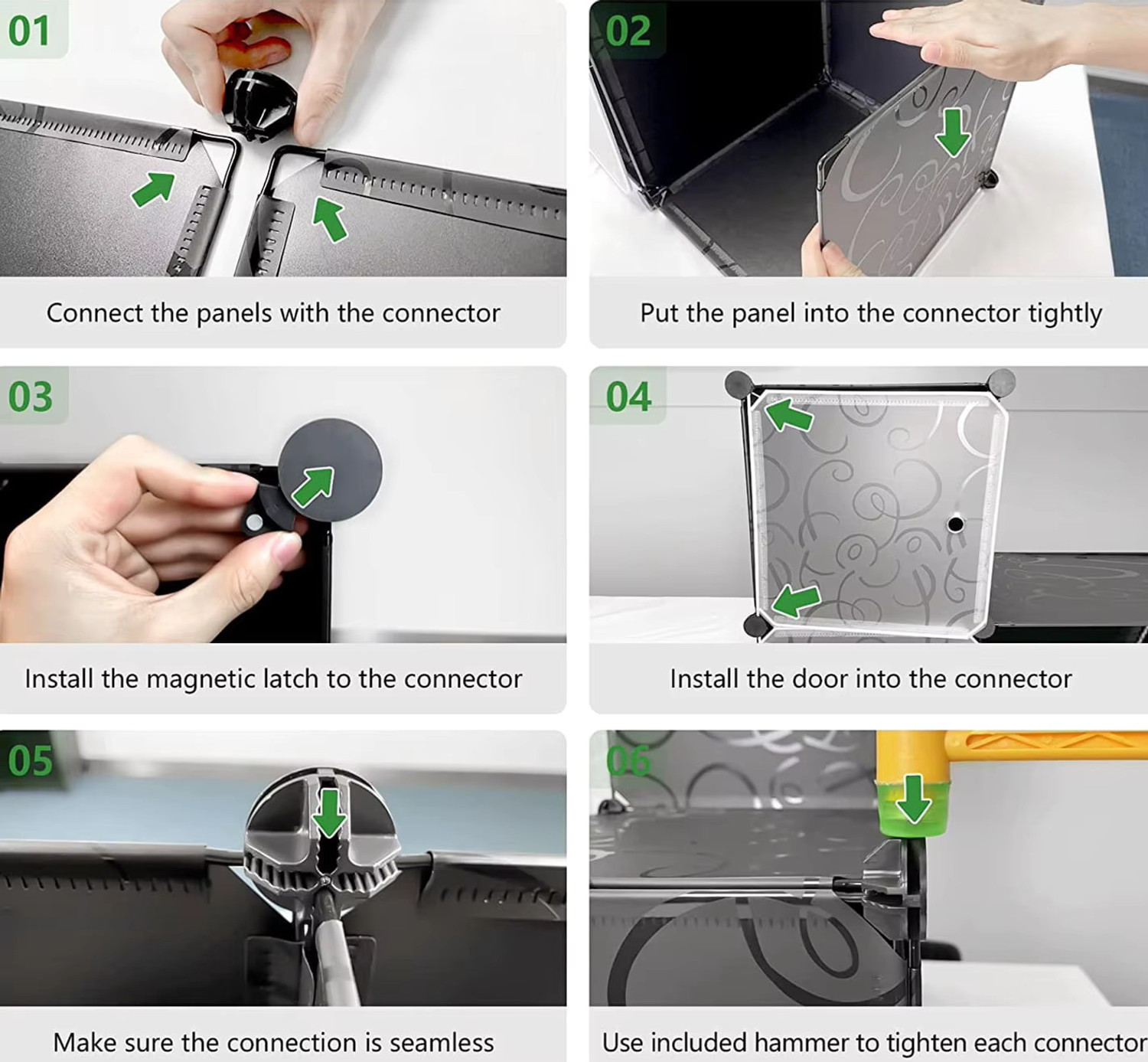 01

Connect the panels with the connector

02

Put the panel into the connector tightly

03

Install the magnetic latch to the connector

04

Install the door into the connector

05

Make sure the connection is seamless

06

Use included hammer to tighten each connector